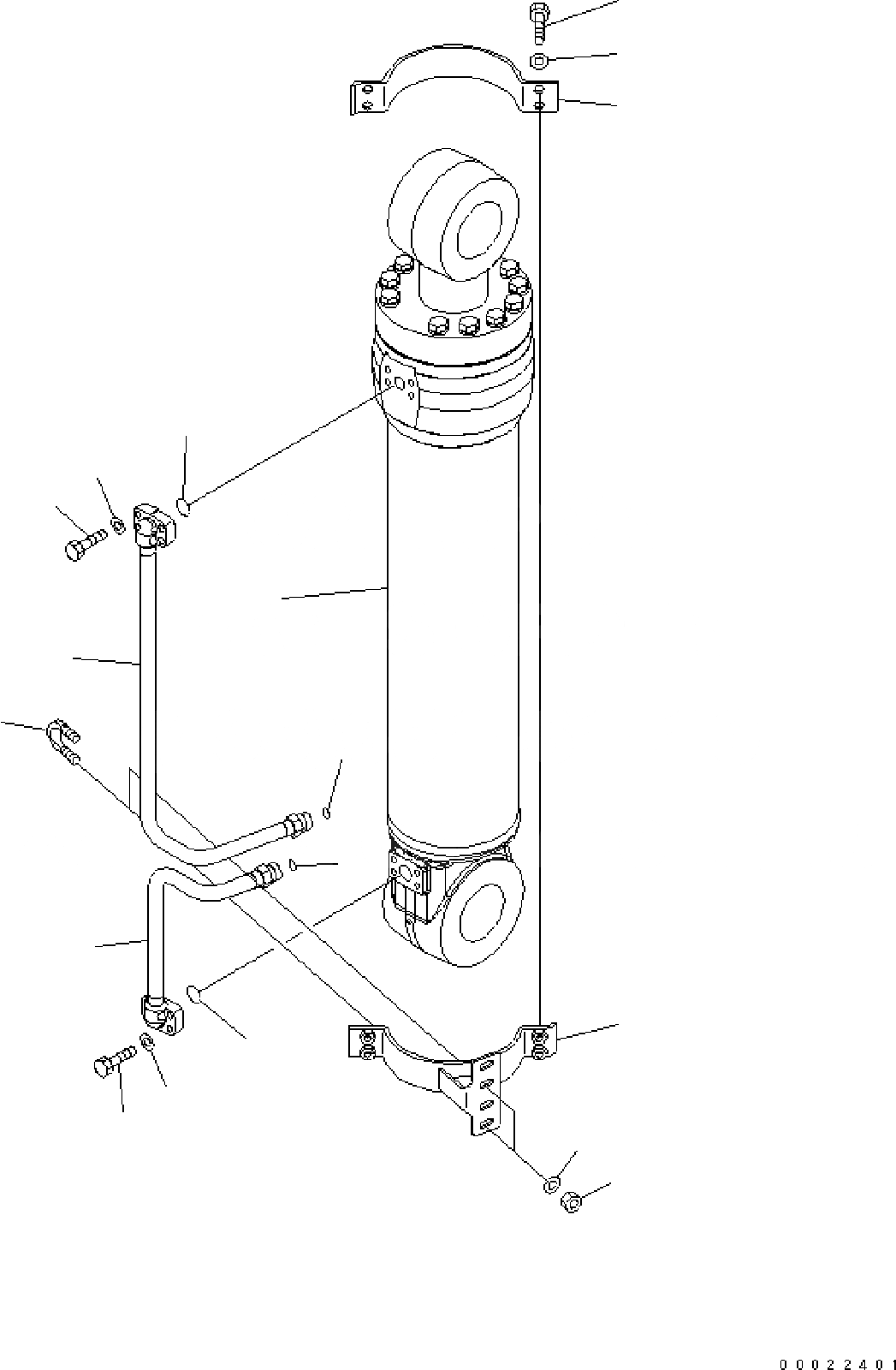 00022401