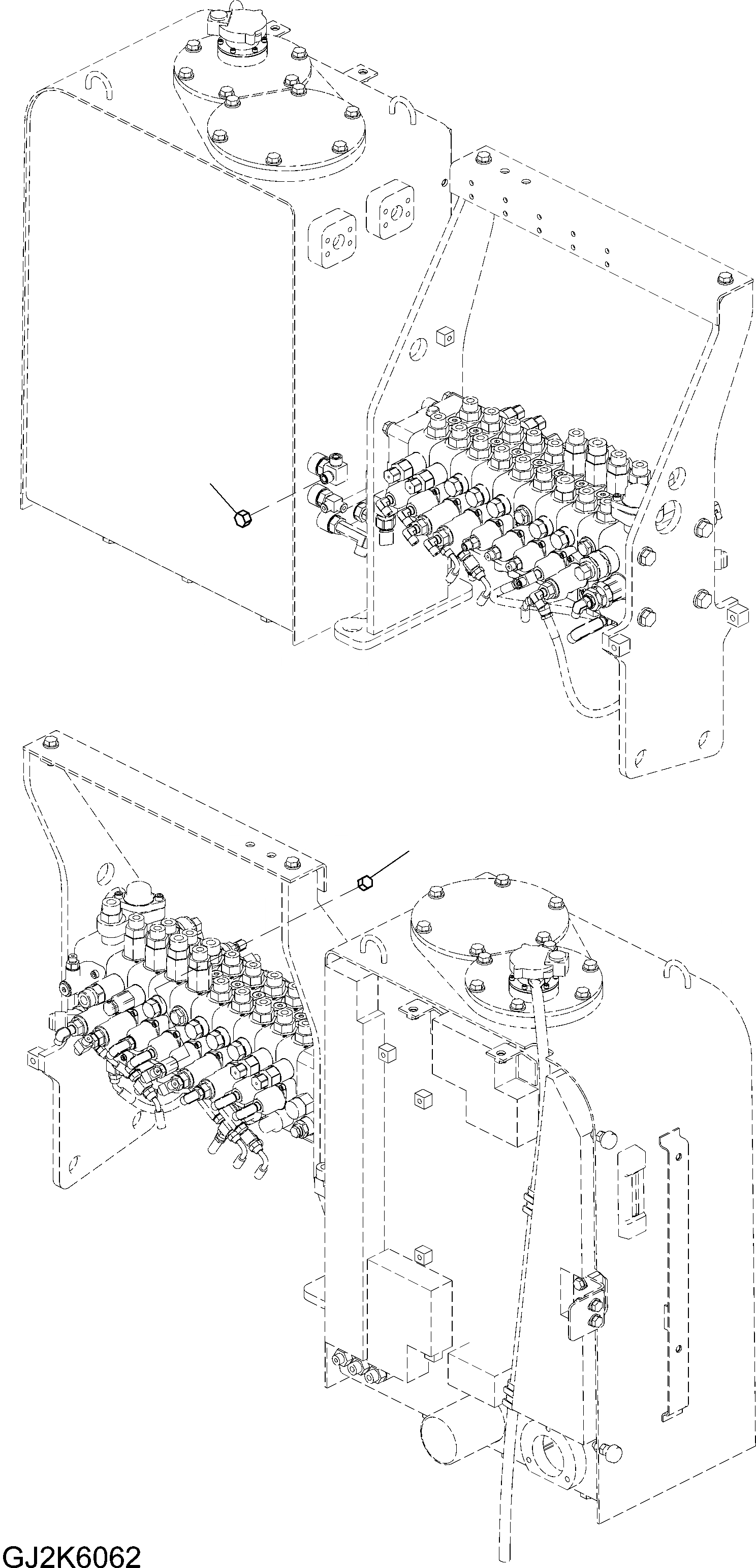 GJ2K6062