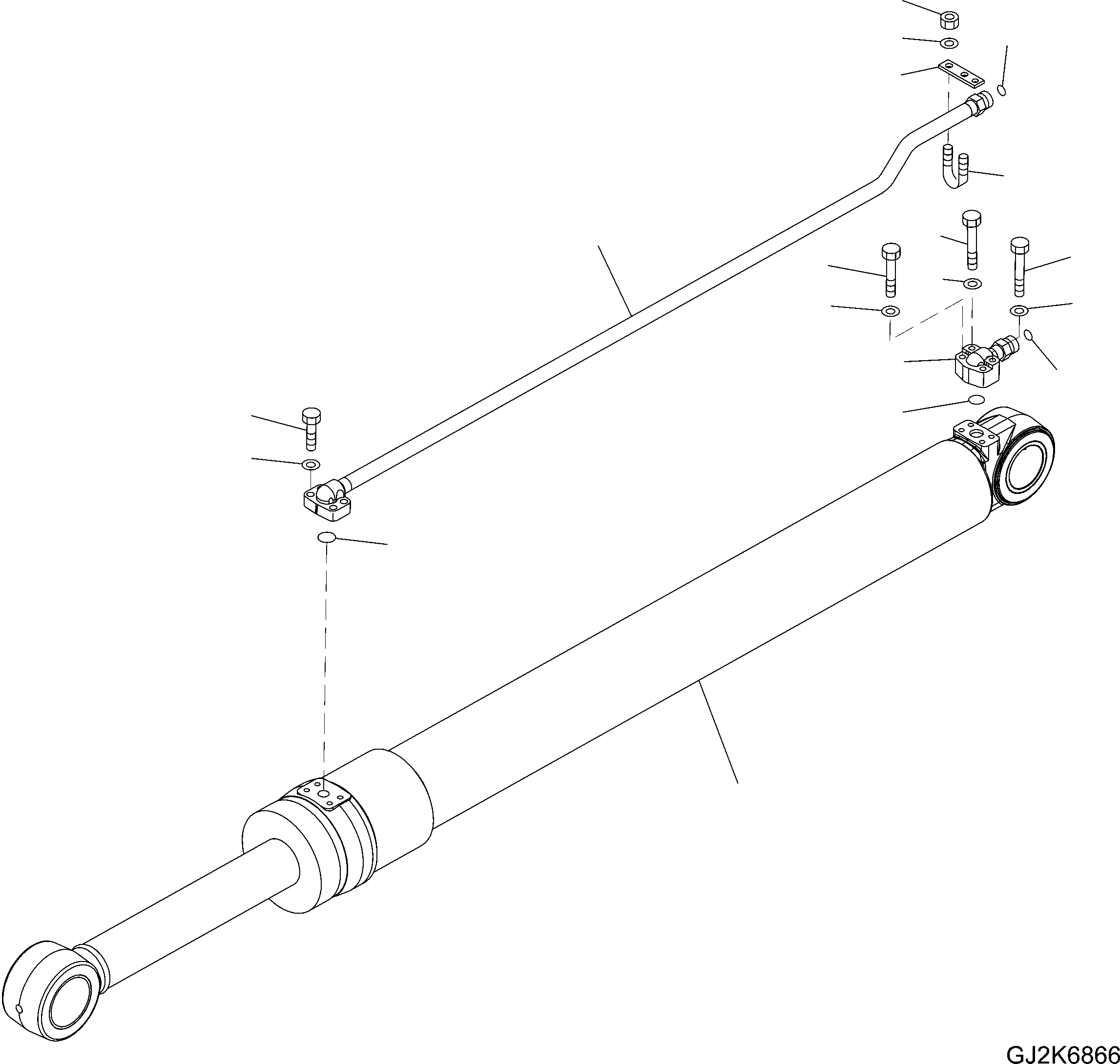 GJ2K6866