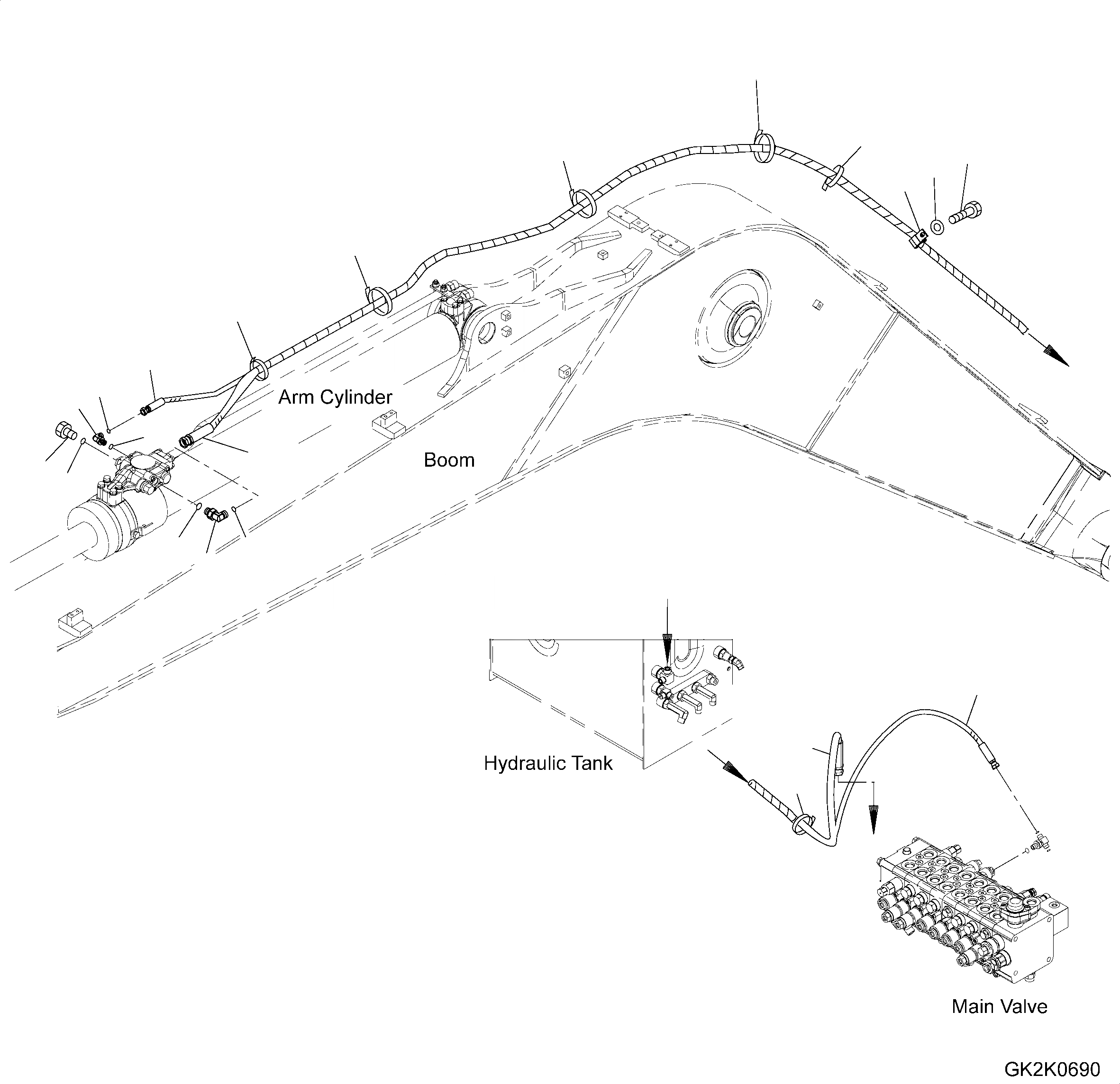 Arm Cylinder

Boom

Hydraulic Tank

Main Valve

GK2K0690