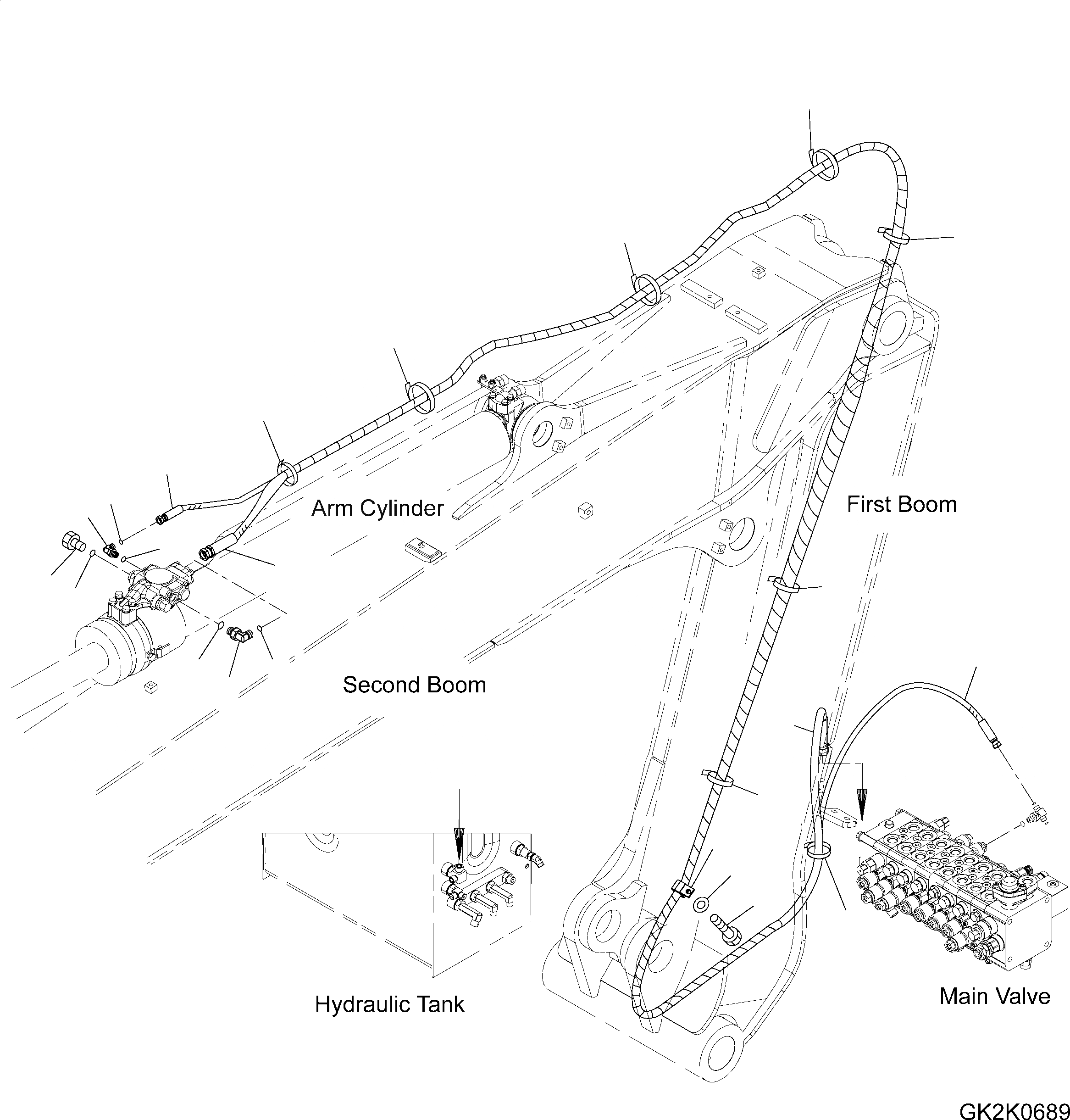 Arm Cylinder

First Boom

Second Boom

Hydraulic Tank

Main Valve

GK2K0689