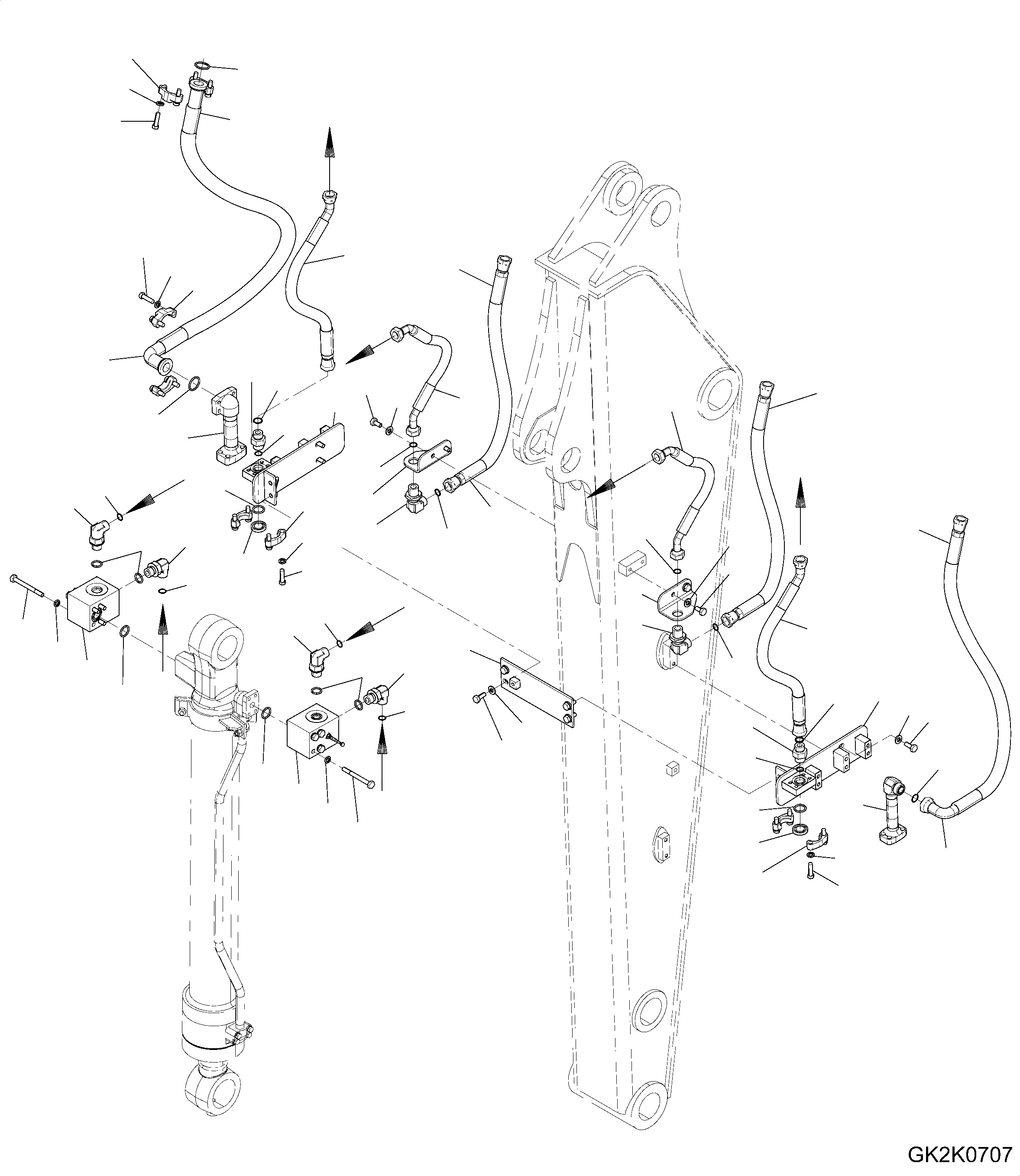 GK2K0707