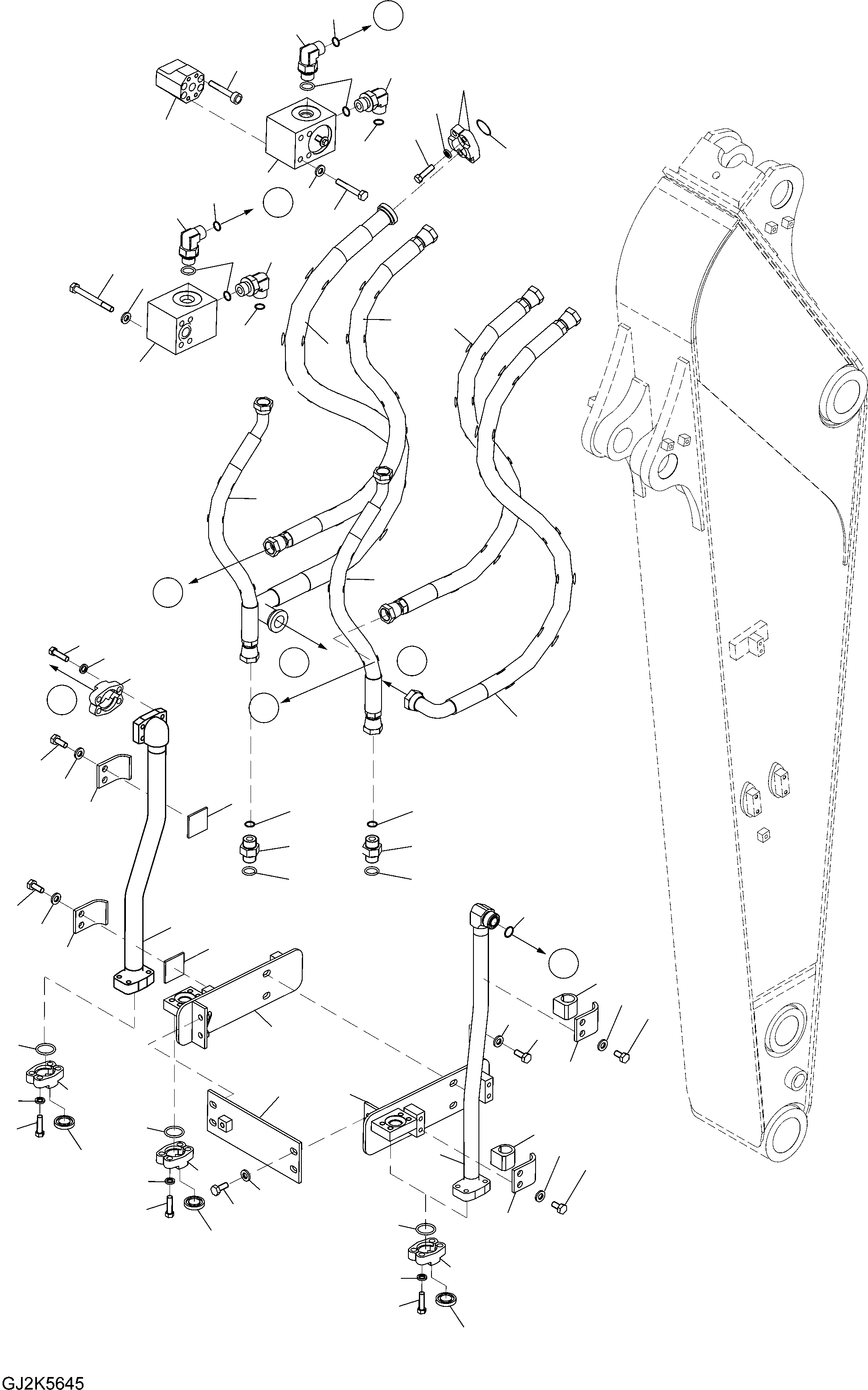 GJ2K5645