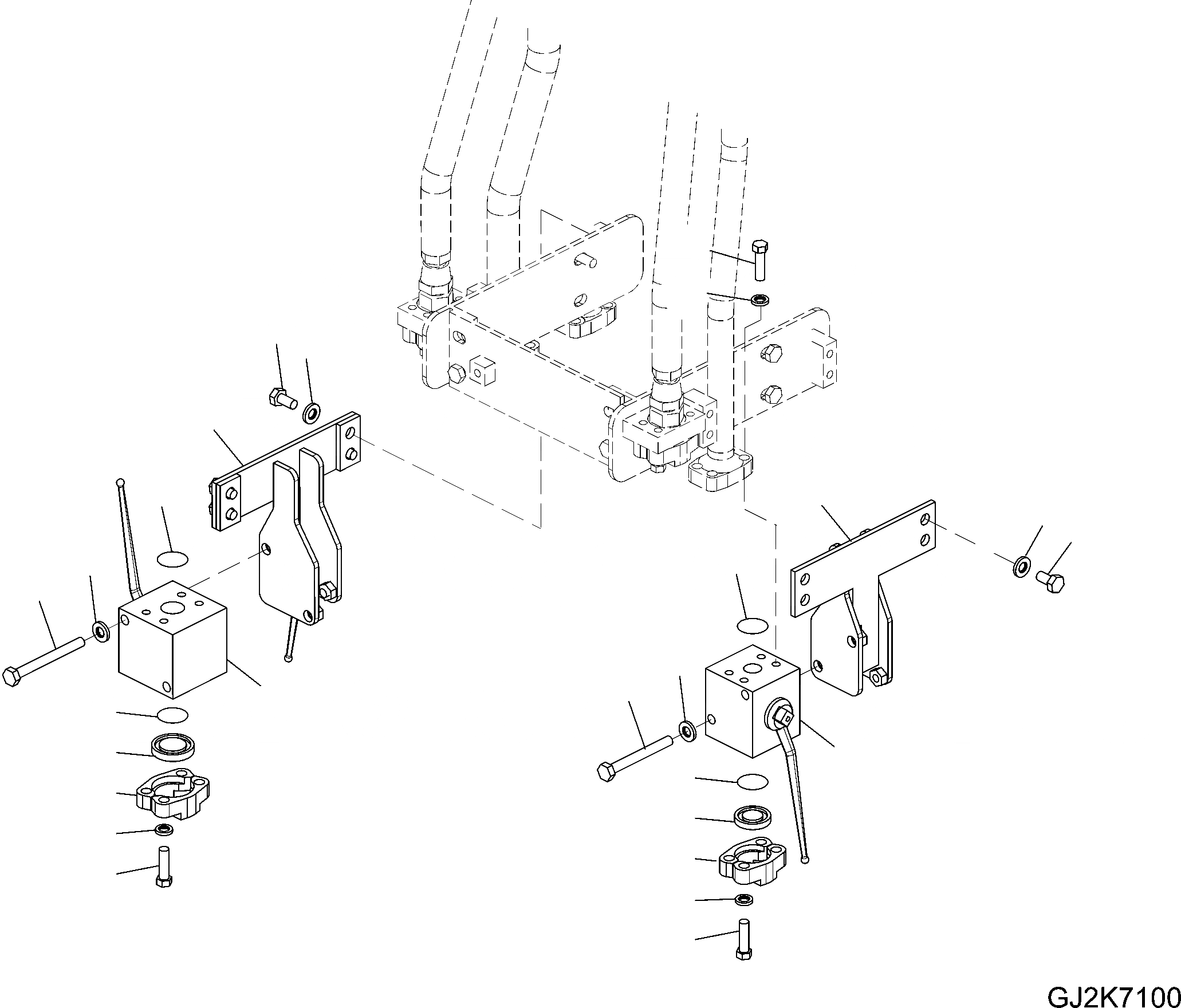 GJ2K7100