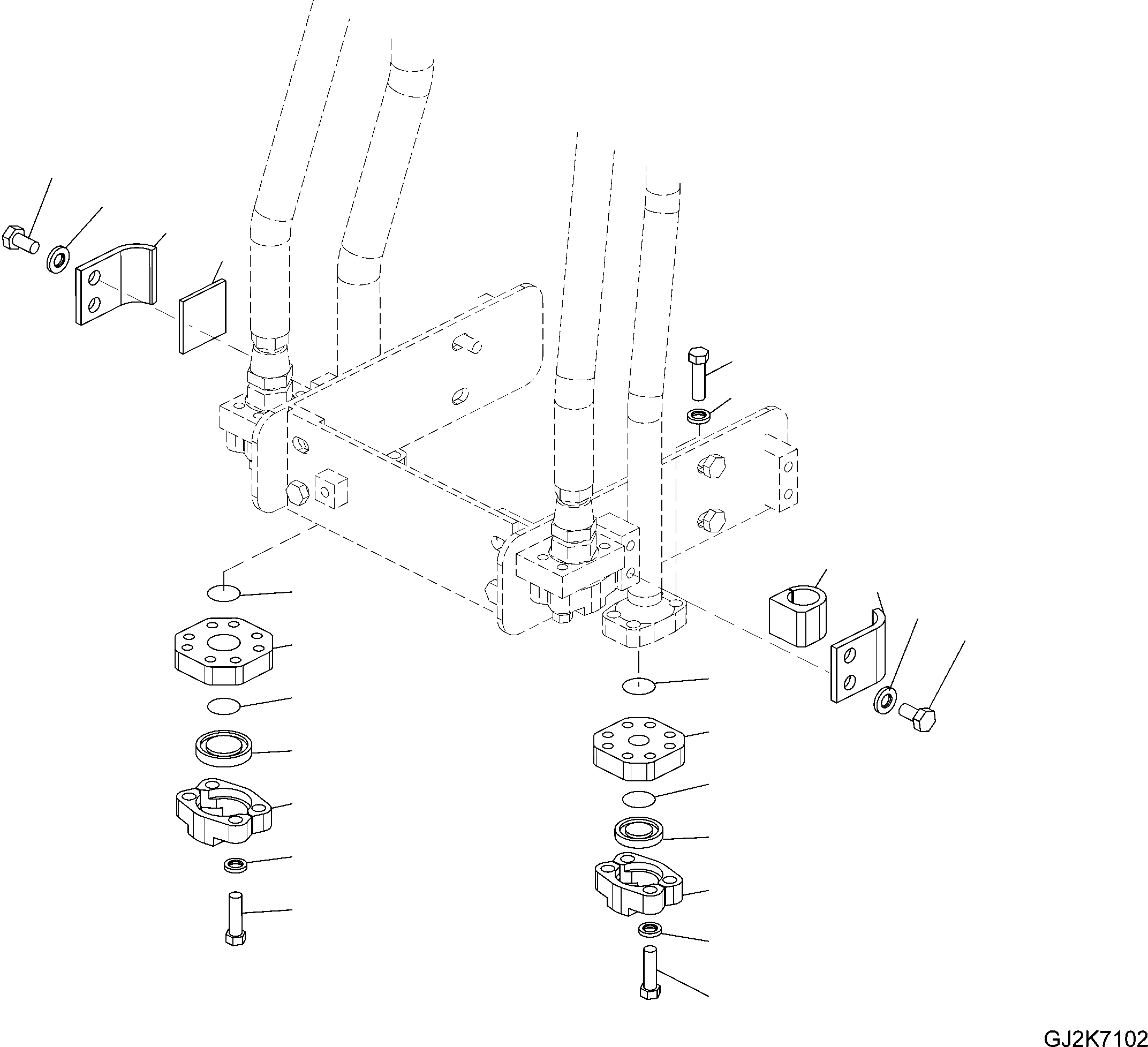 GJ2K7102