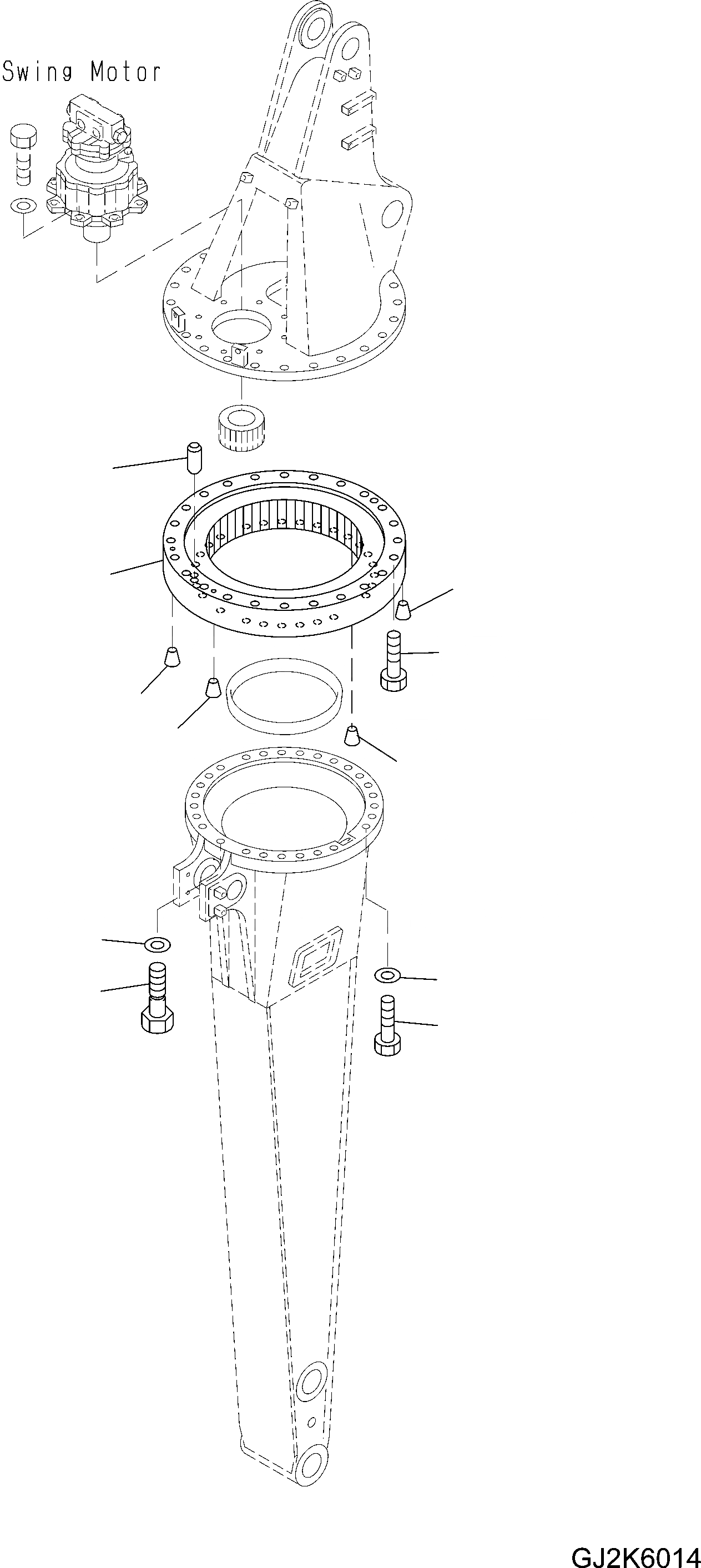 Swing Motor

GJ2K6014