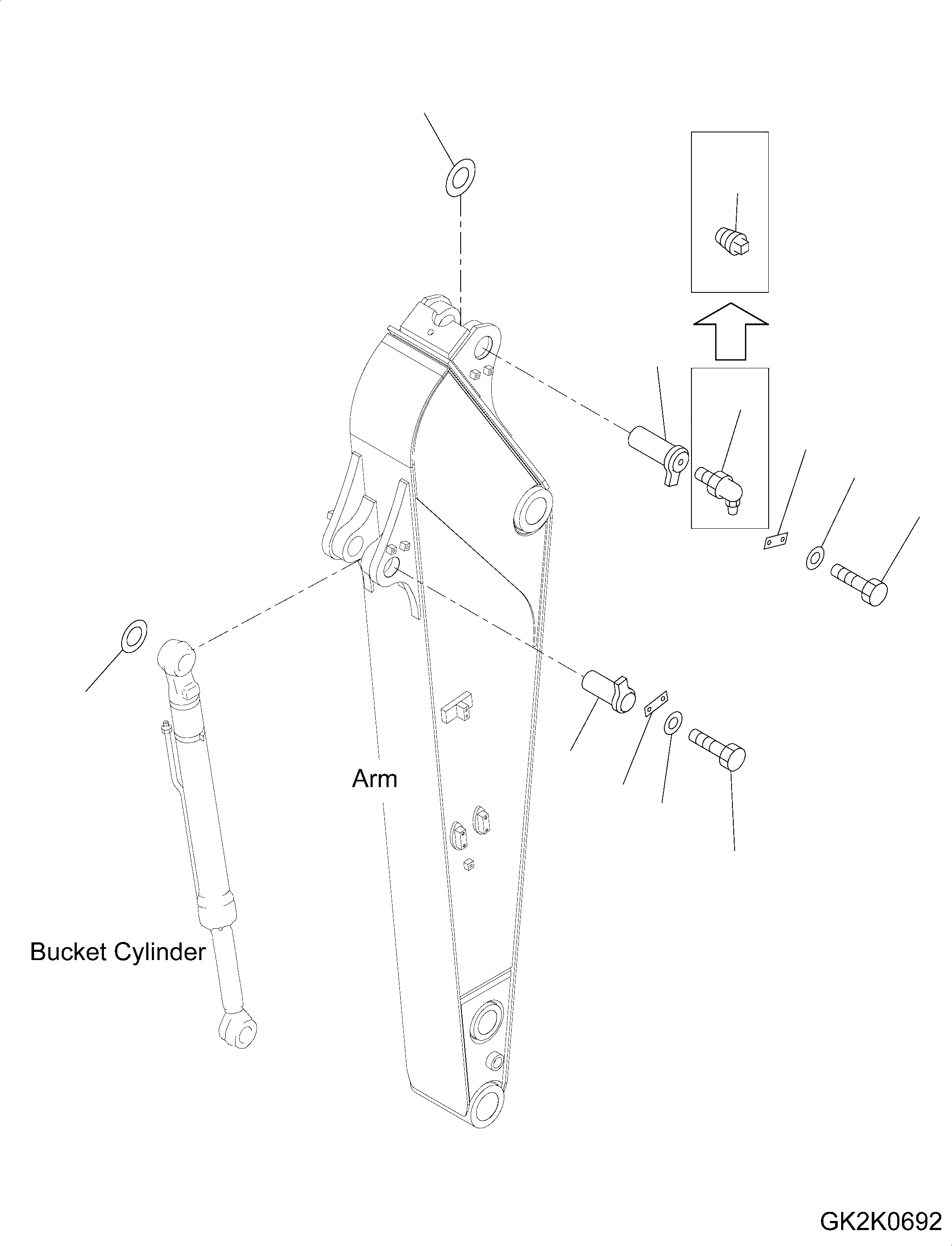 Arm

Bucket Cylinder

GK2K0692