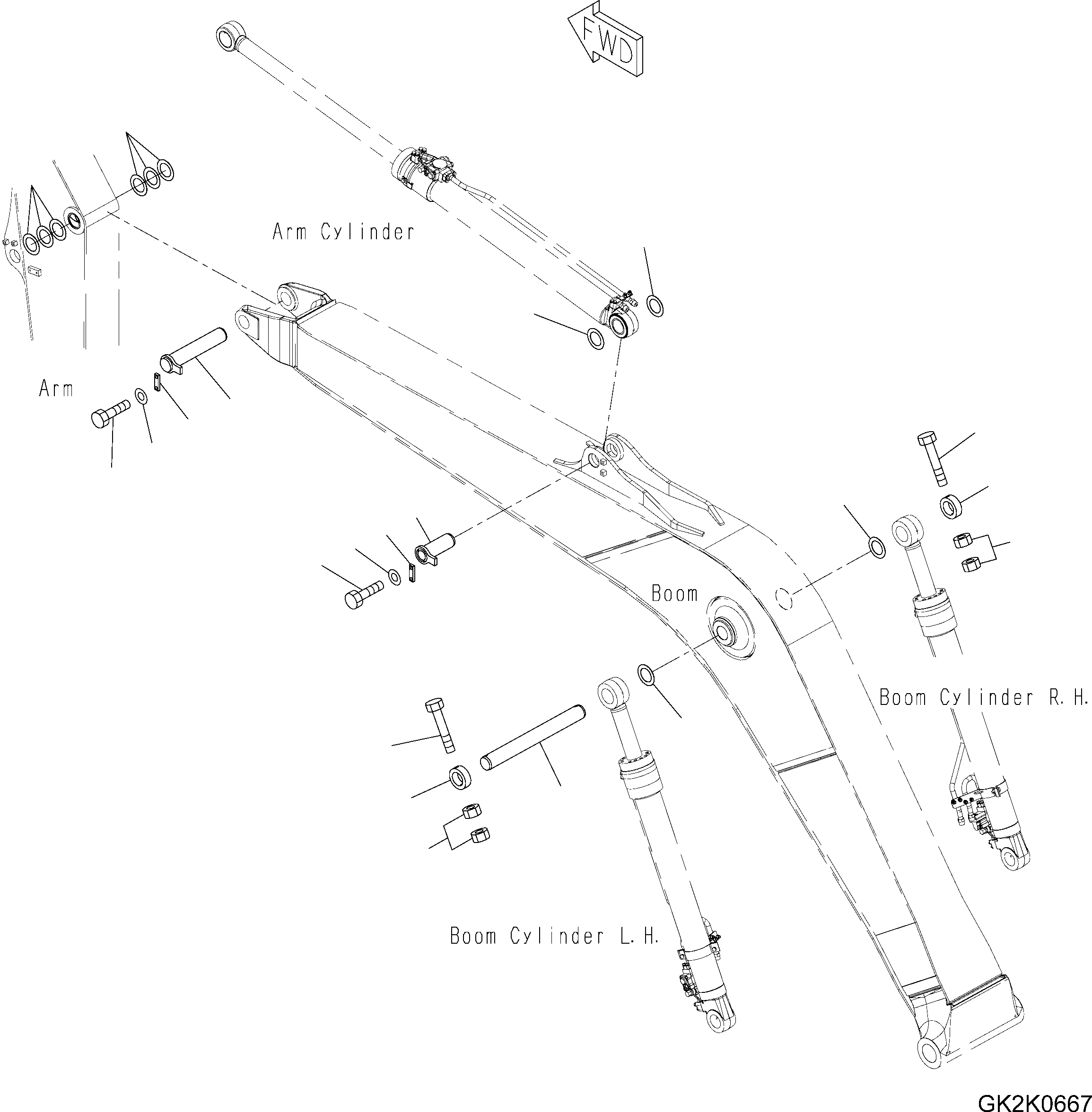 FWD

Arm Cylinder

Arm

Boom

Boom Cylinder R.H.

Boom Cylinder L.H.

GK2K0667