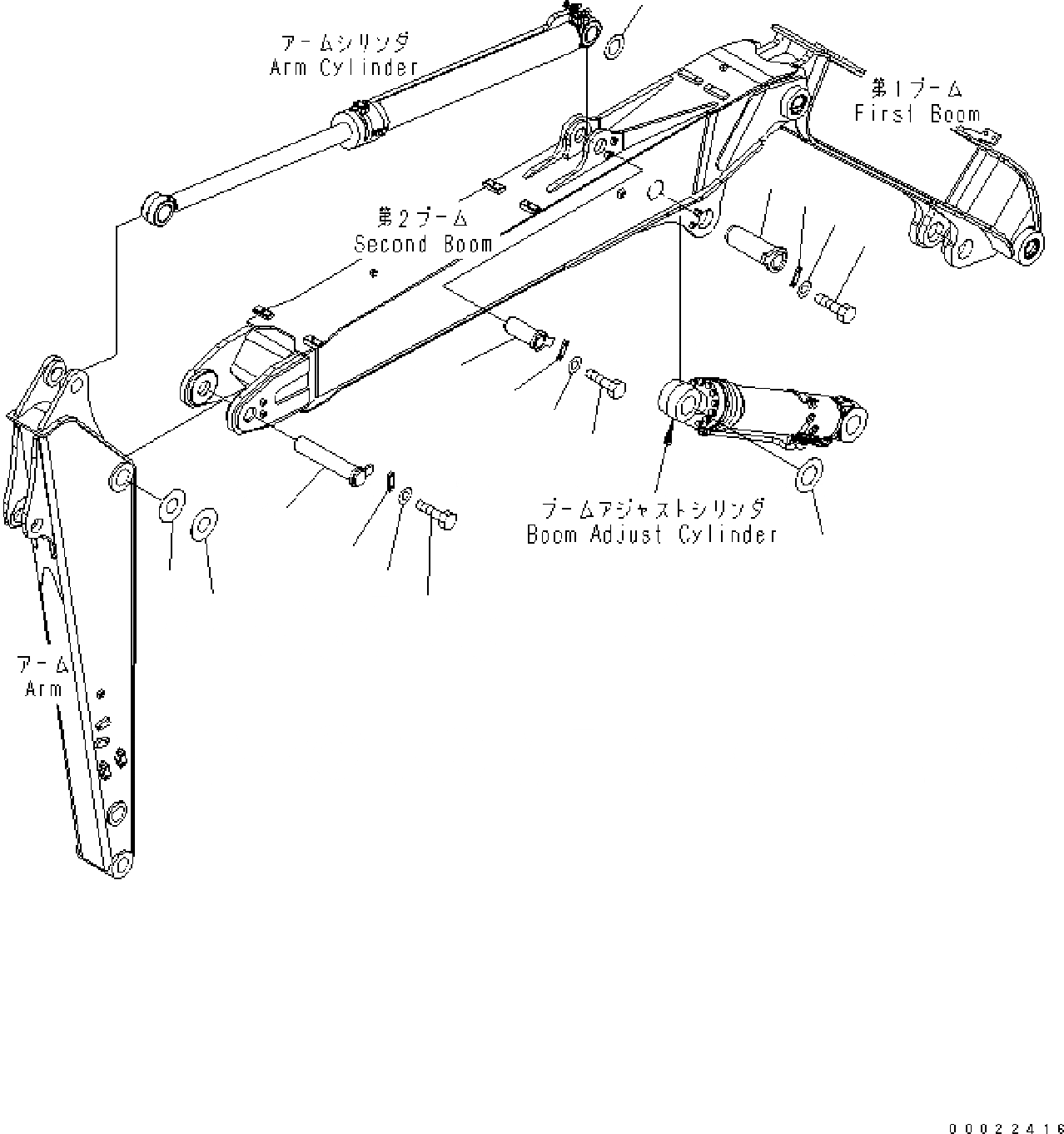 アームシリンダ
Arm Cylinder

第1ブーム
First Boom

第2ブーム
Second Boom

ブームアジャストシリンダ
Boom Adjust Cylinder

アーム
Arm

00022416