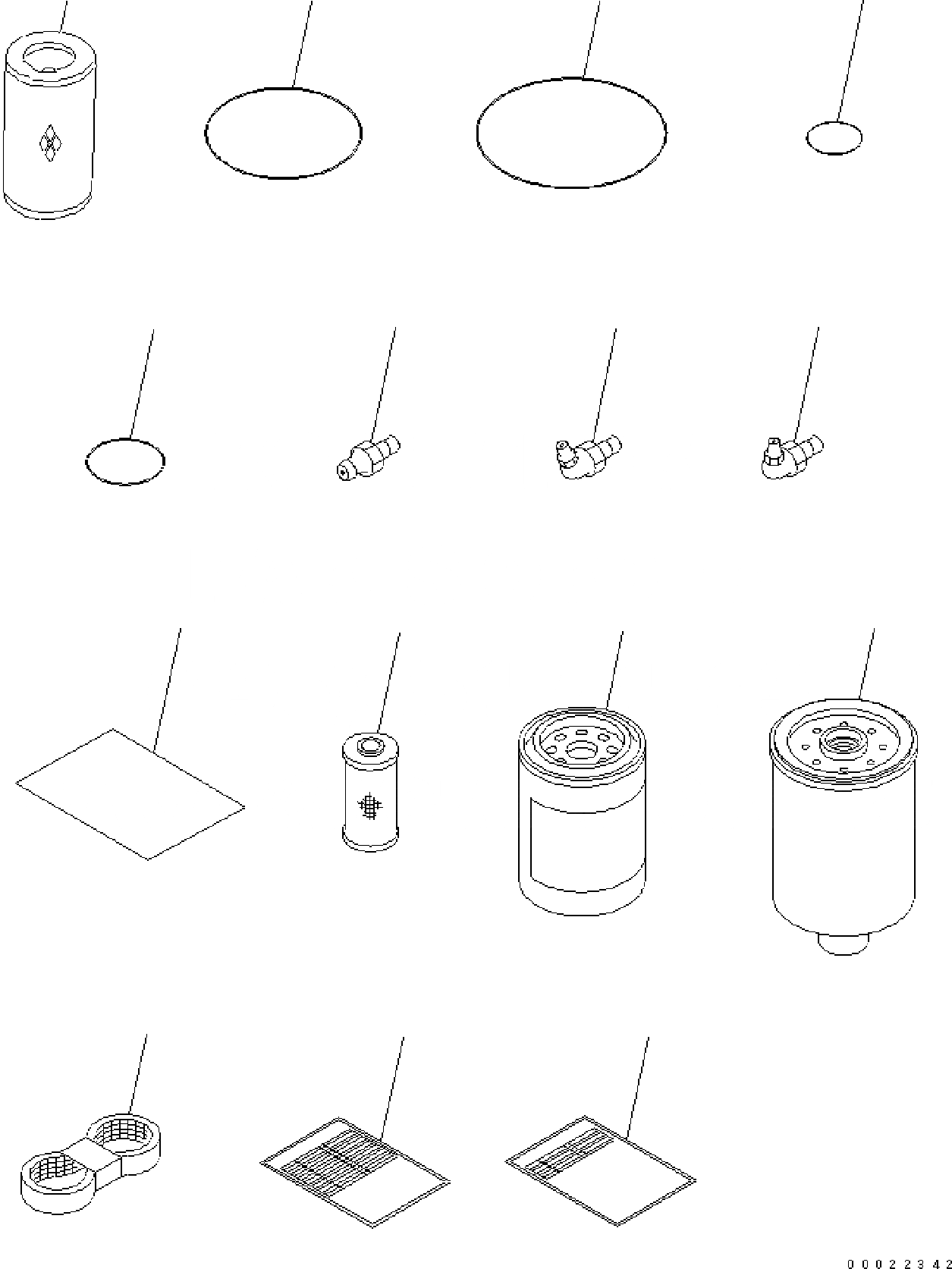 00022342