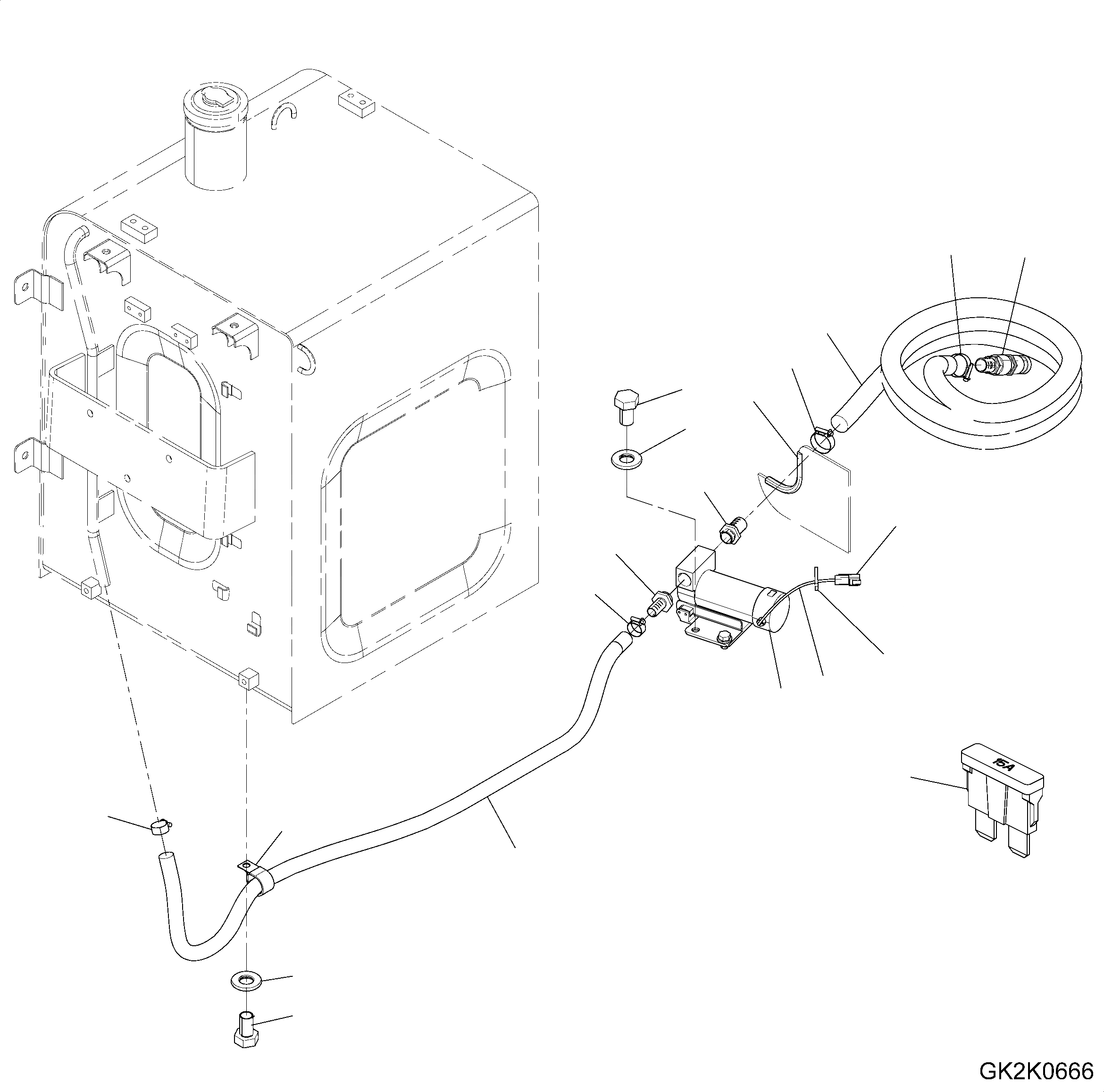 15A

GK2K0666