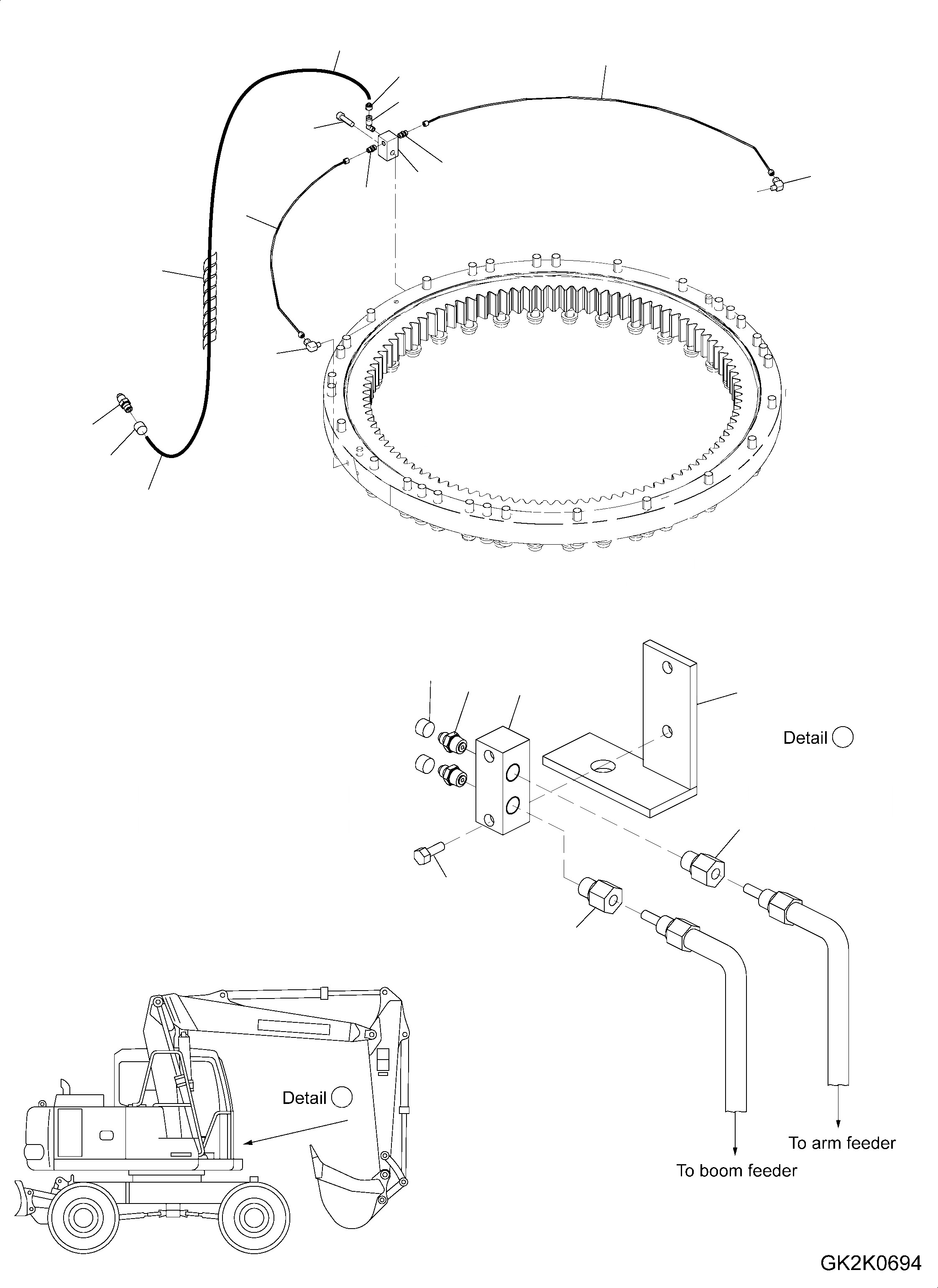 Detail

Detail

To arm feeder

To boom feeder

GK2K0694