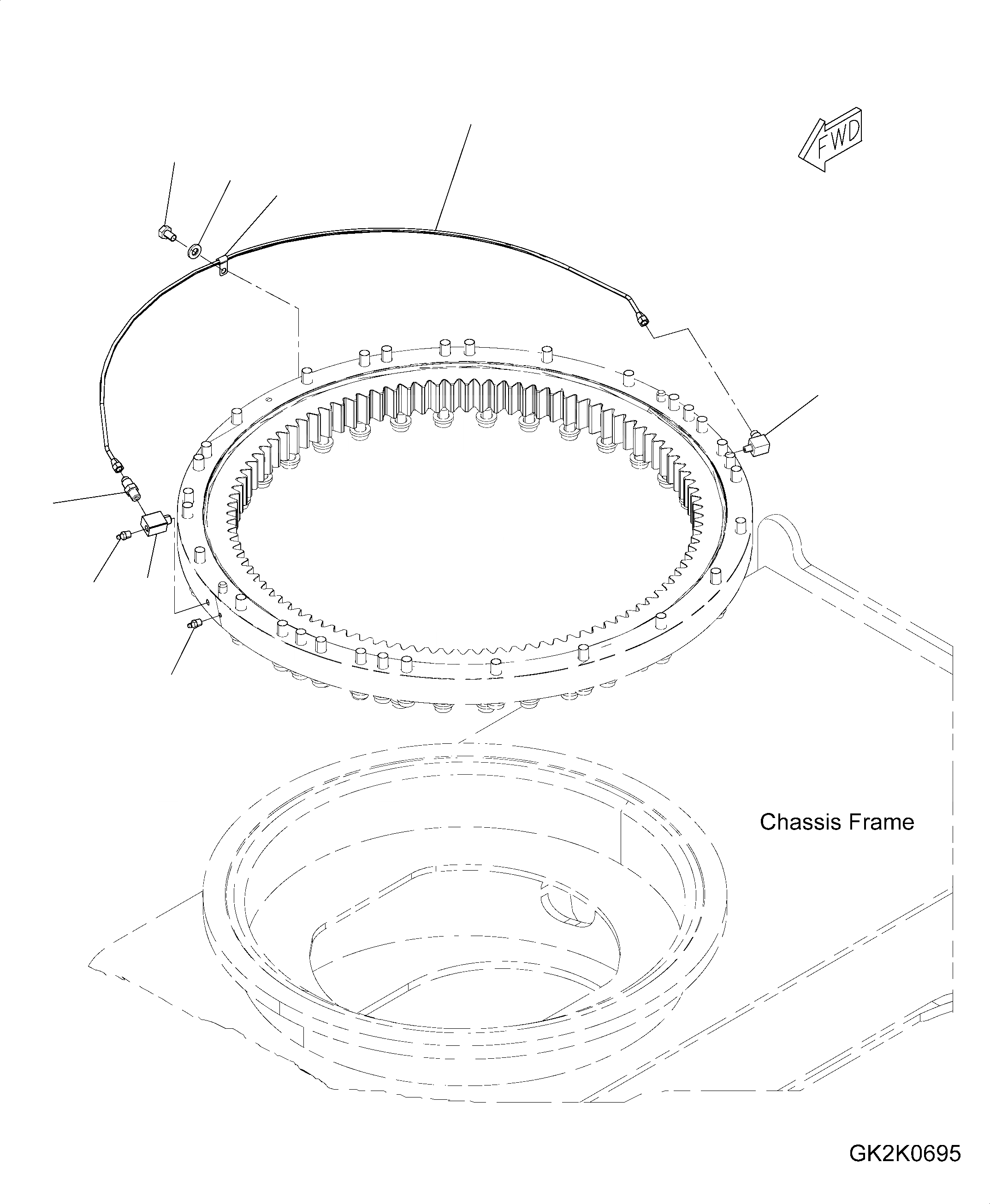 FWD

Chassis Frame

GK2K0695