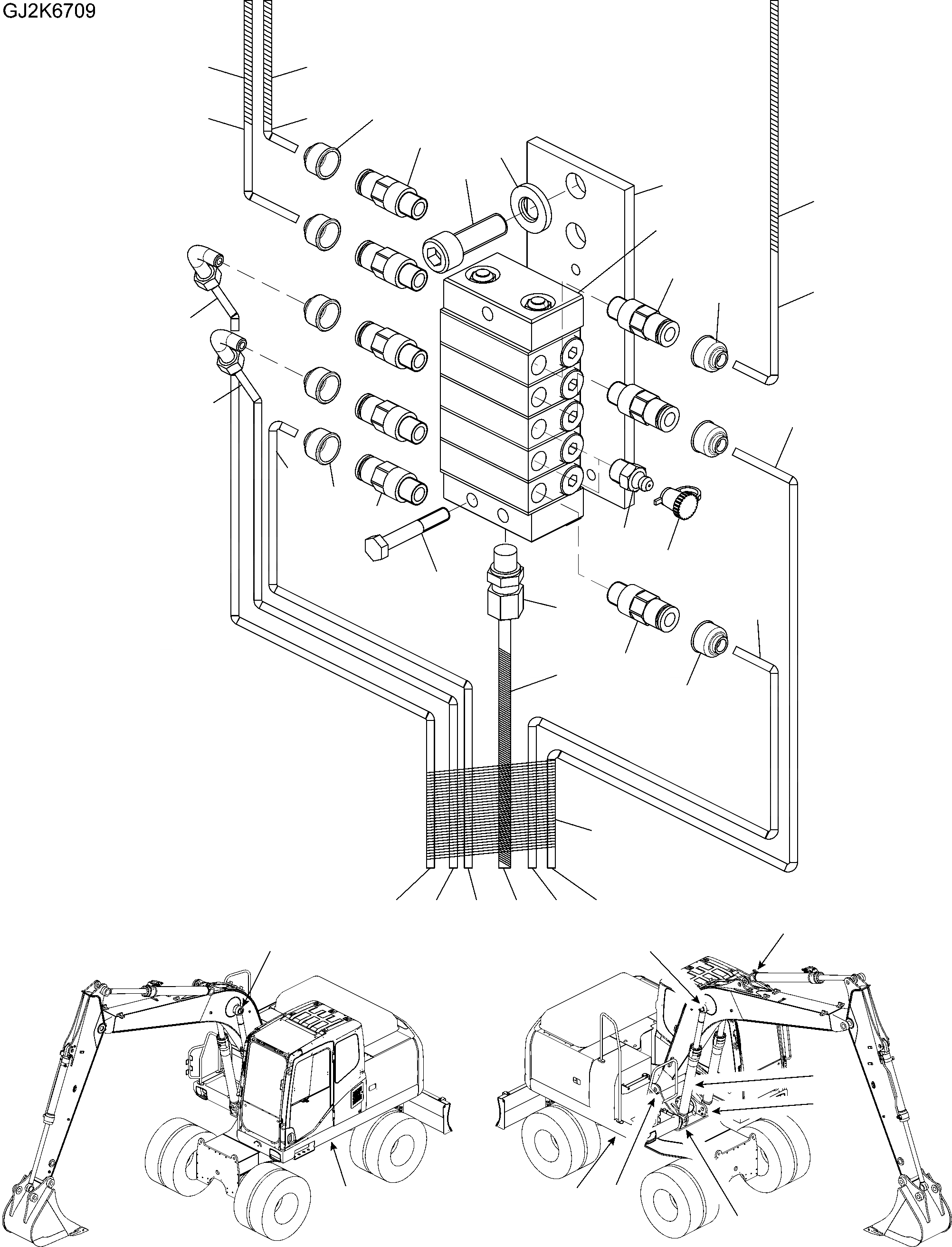 GJ2K6709