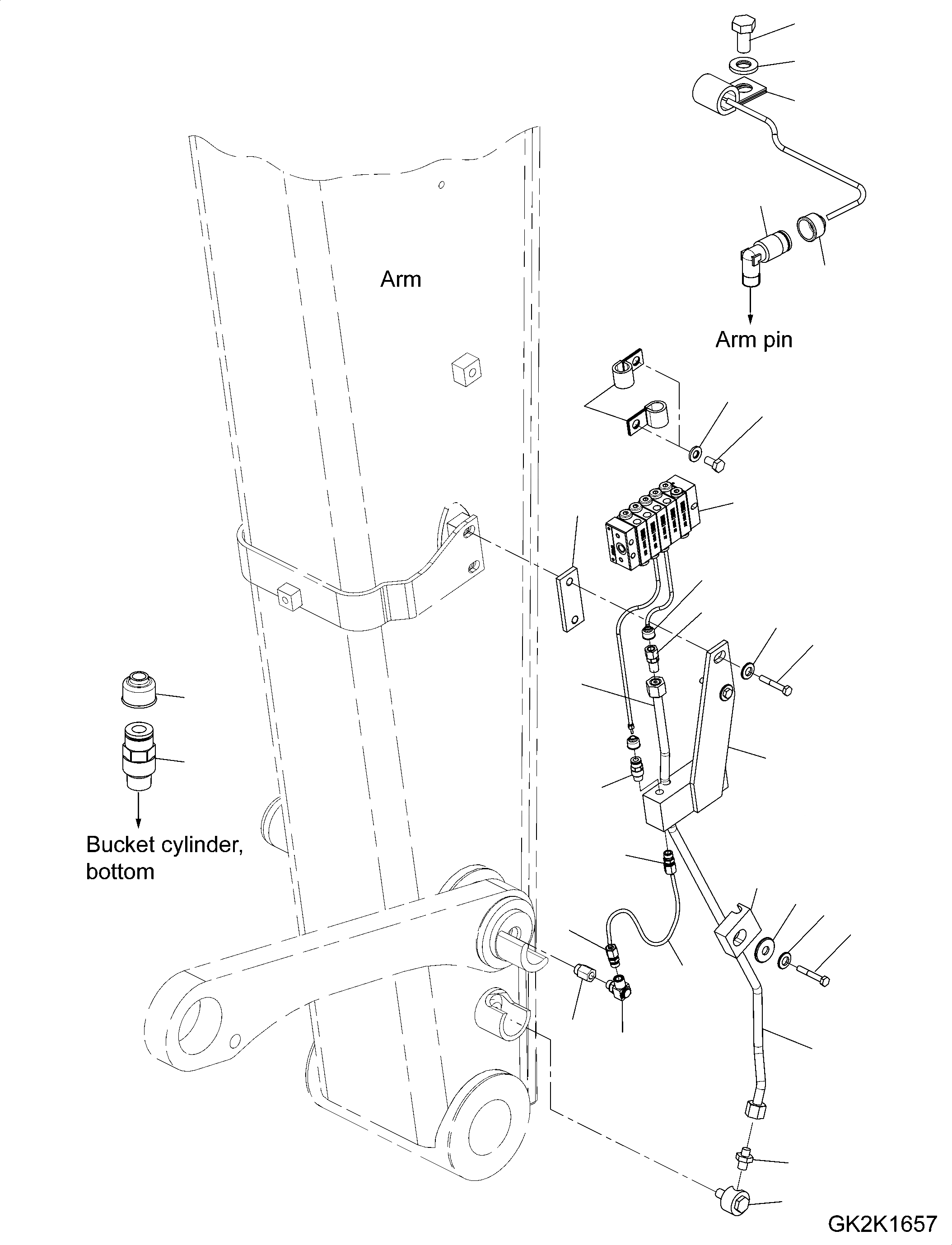 Arm

Arm pin

Bucket cylinder, bottom

GK2K1657