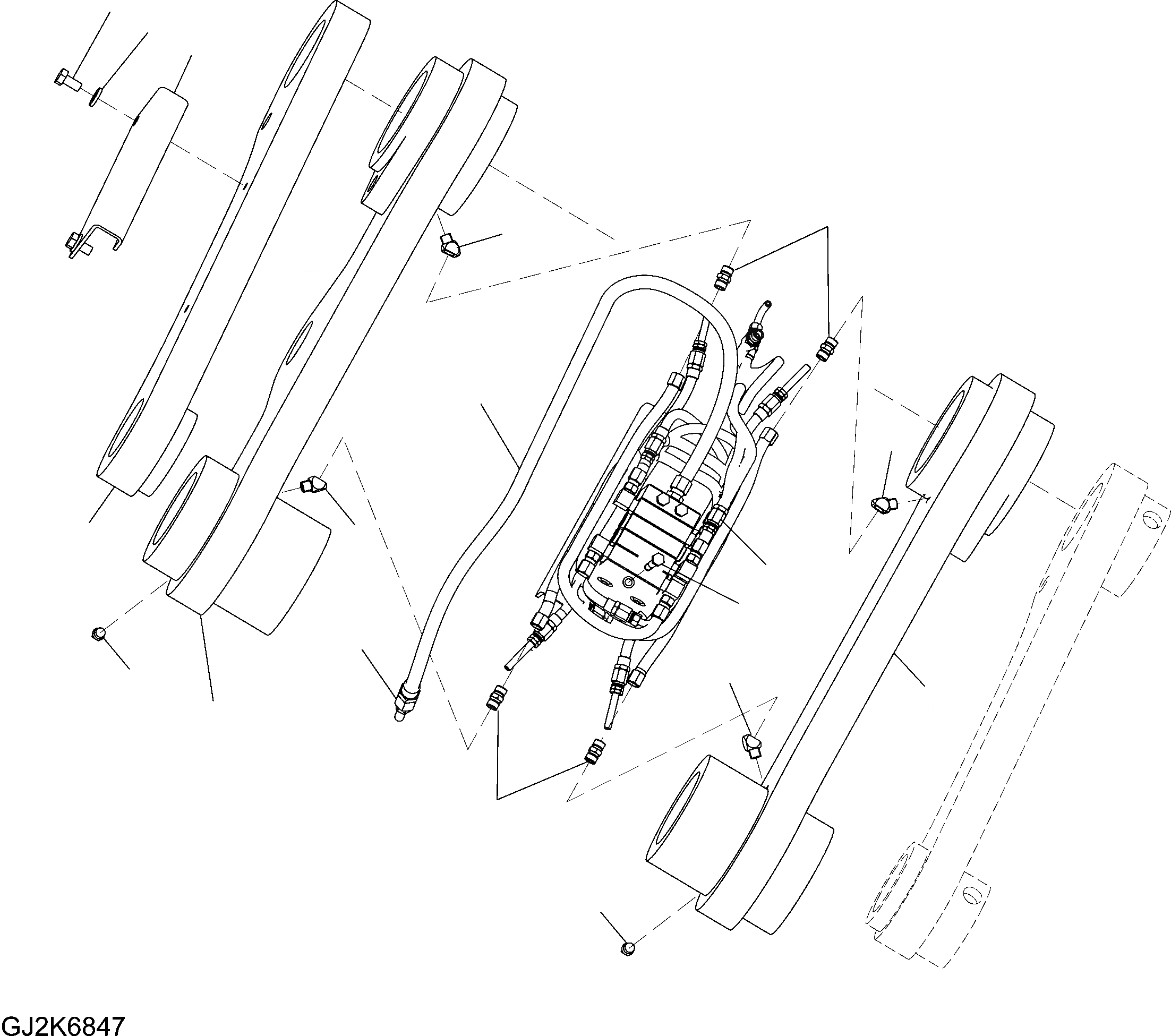 GJ2K6847