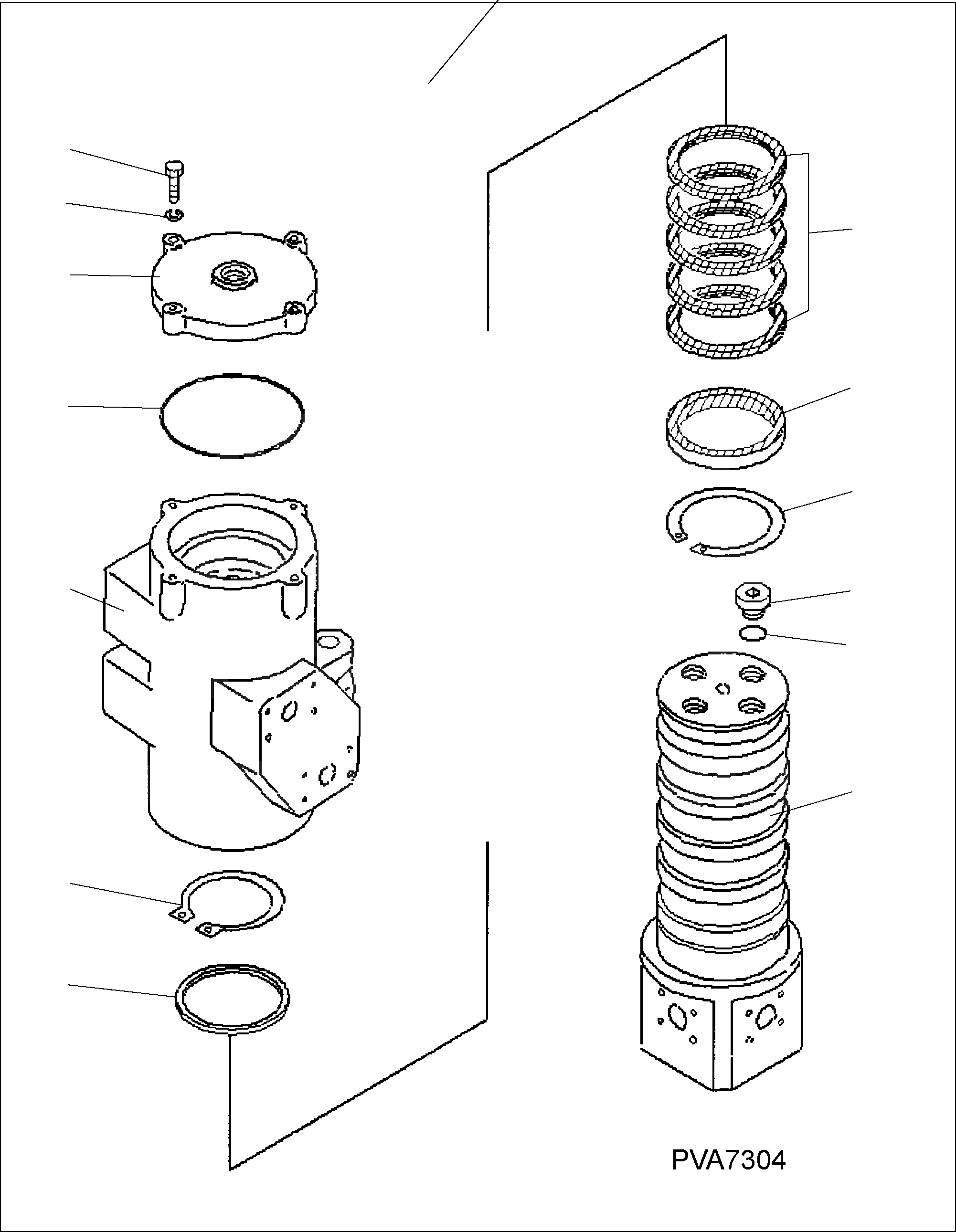 PVA7304