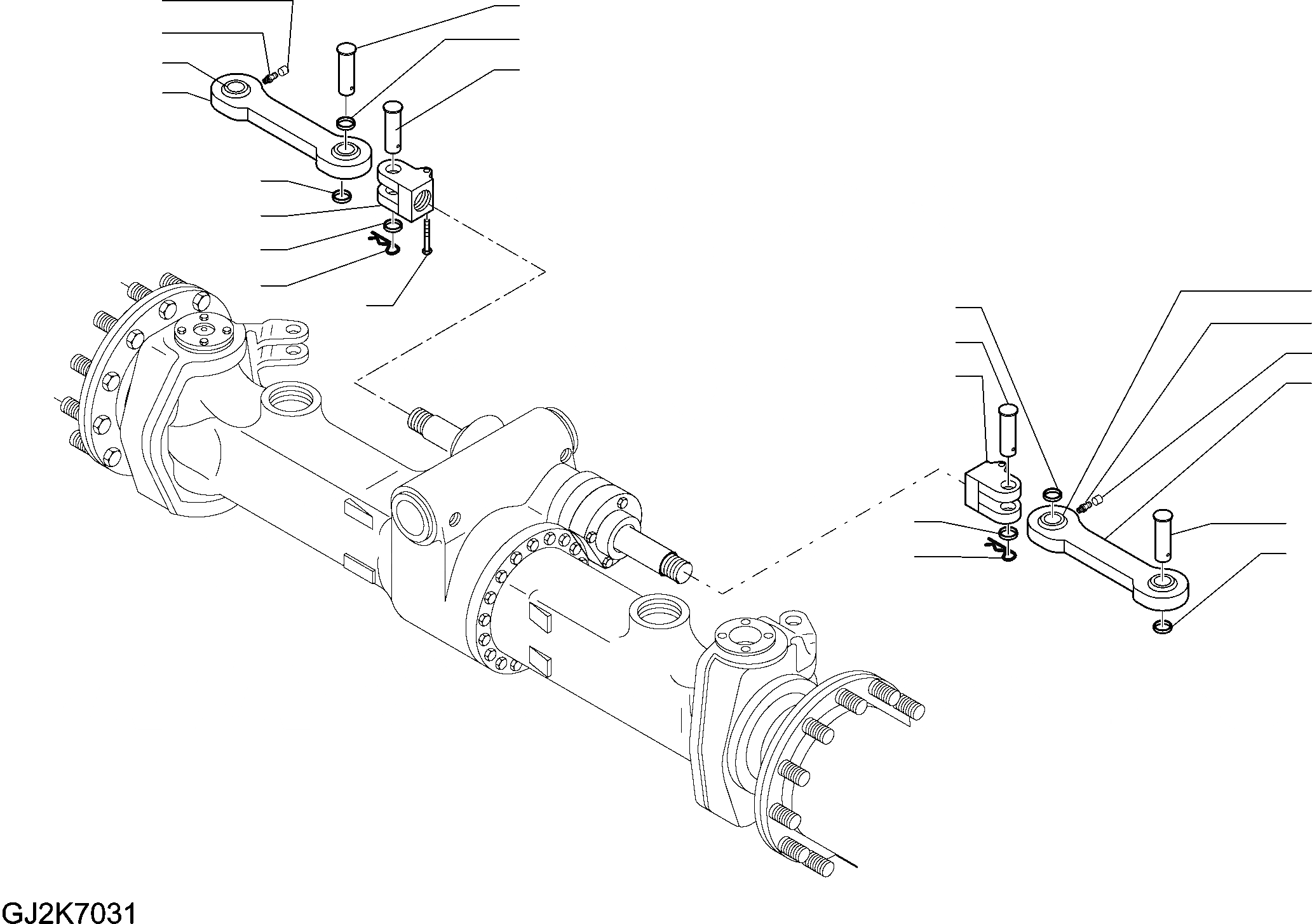 GJ2K7031