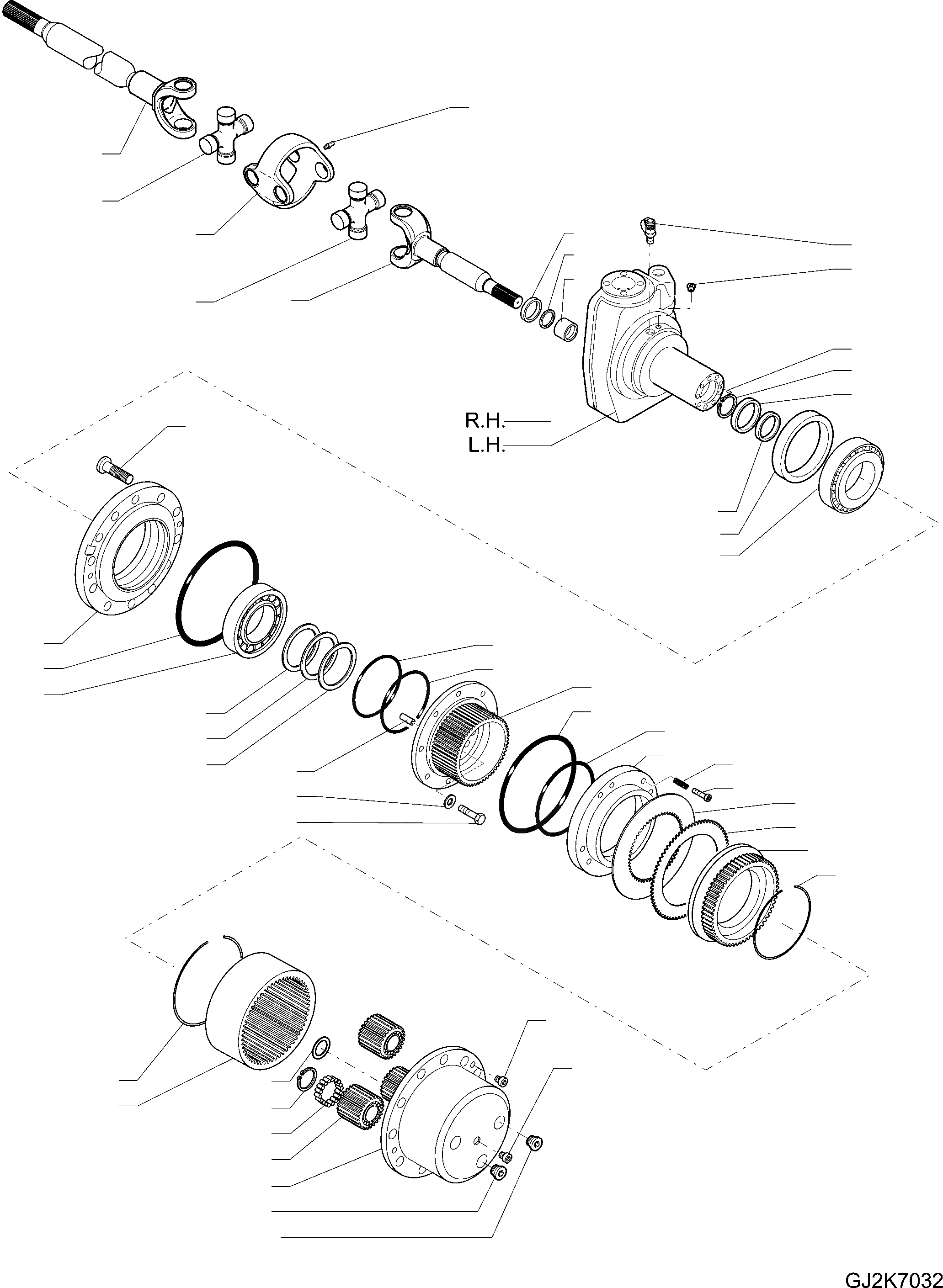 R.H.
L.H.
GJ2K7032