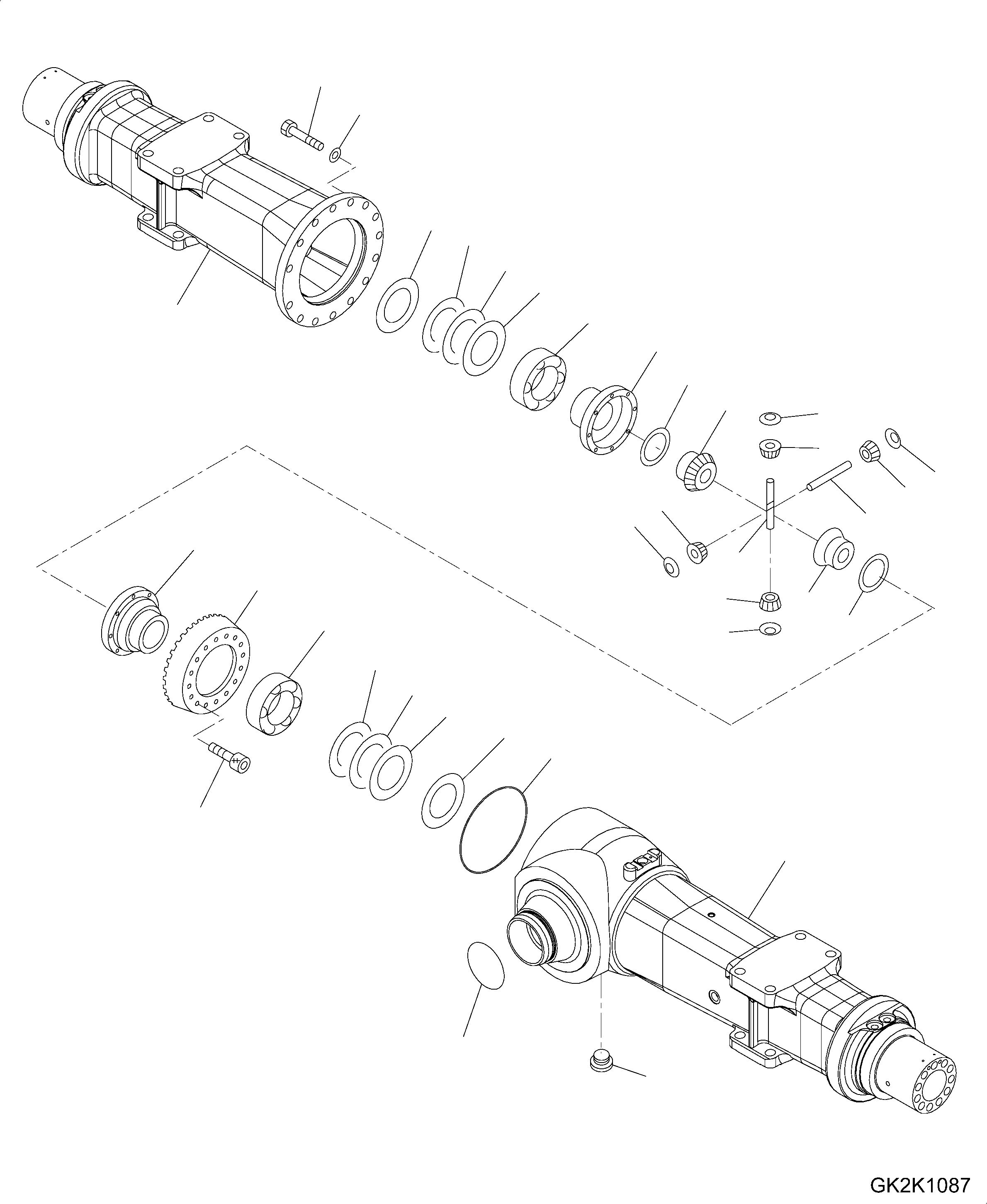 GK2K1087