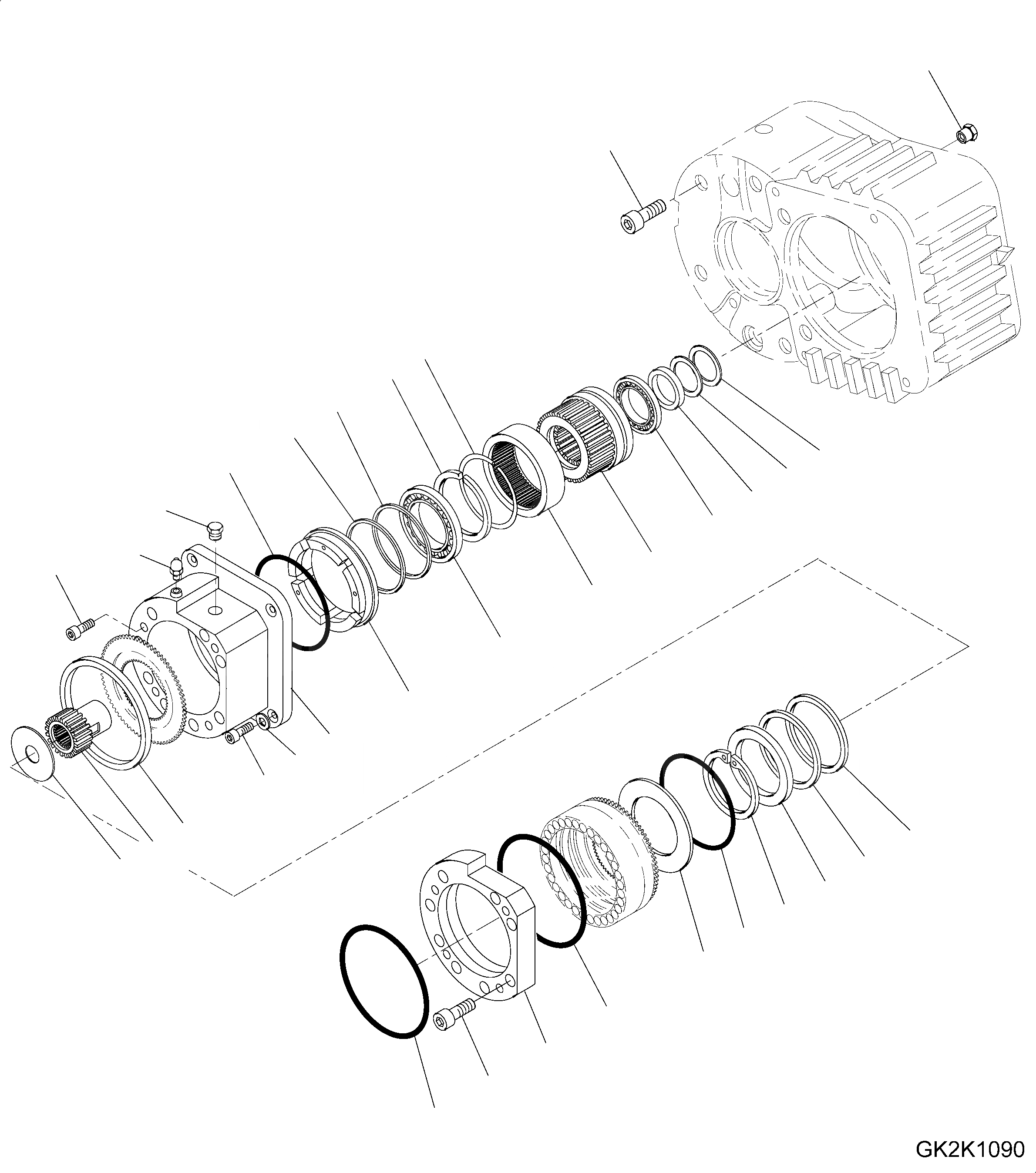 GK2K1090