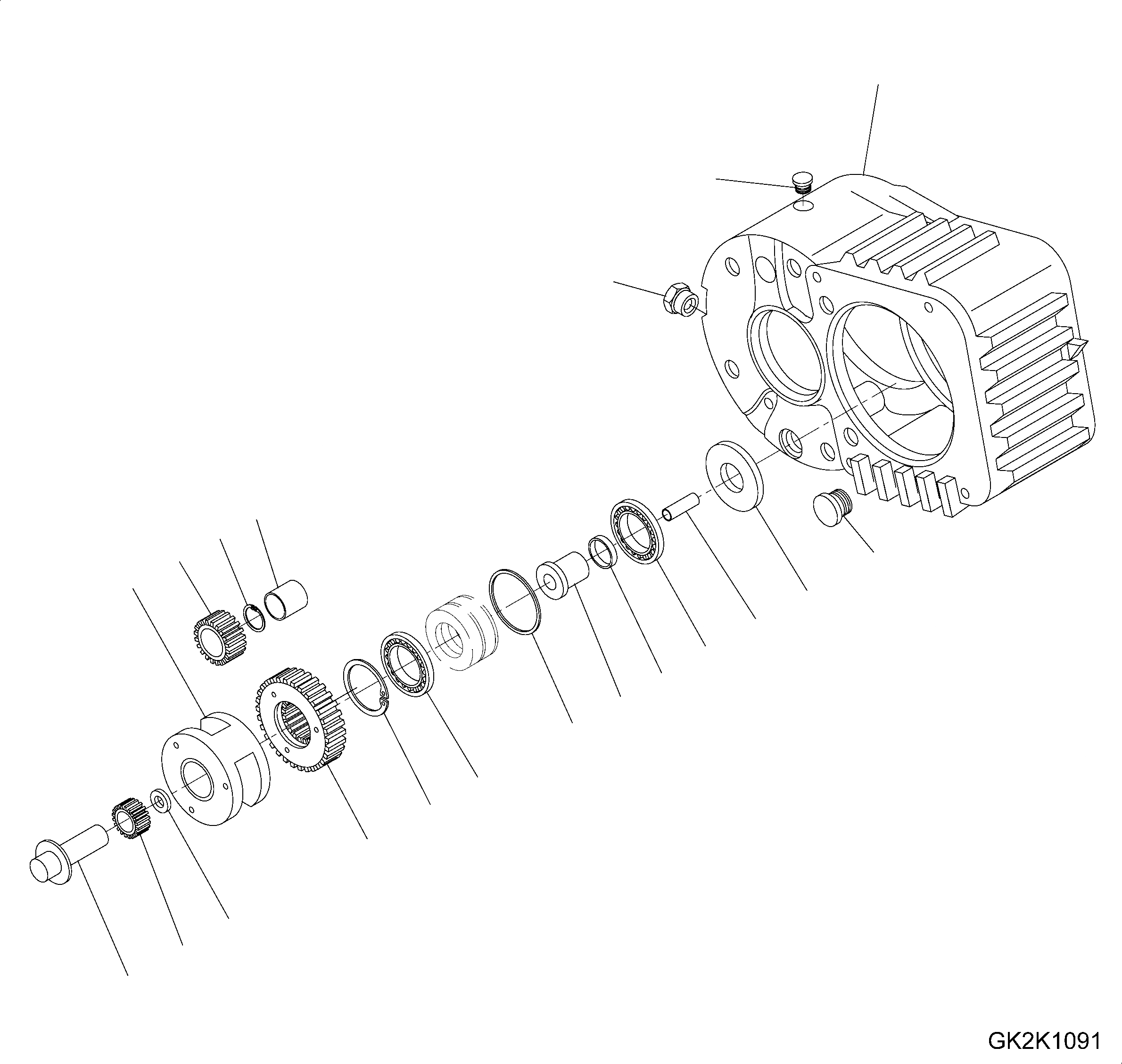 GK2K1091