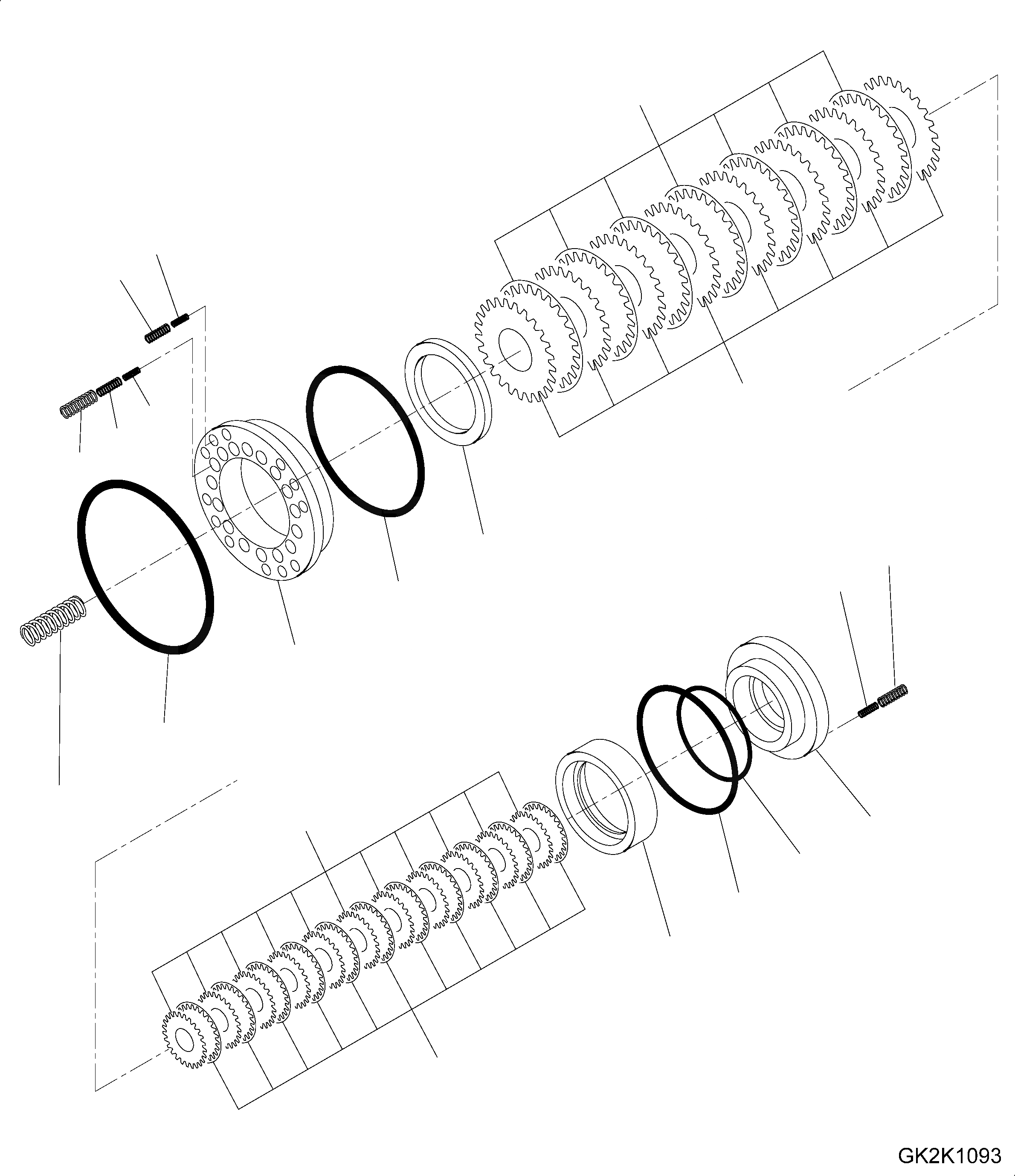 GK2K1093