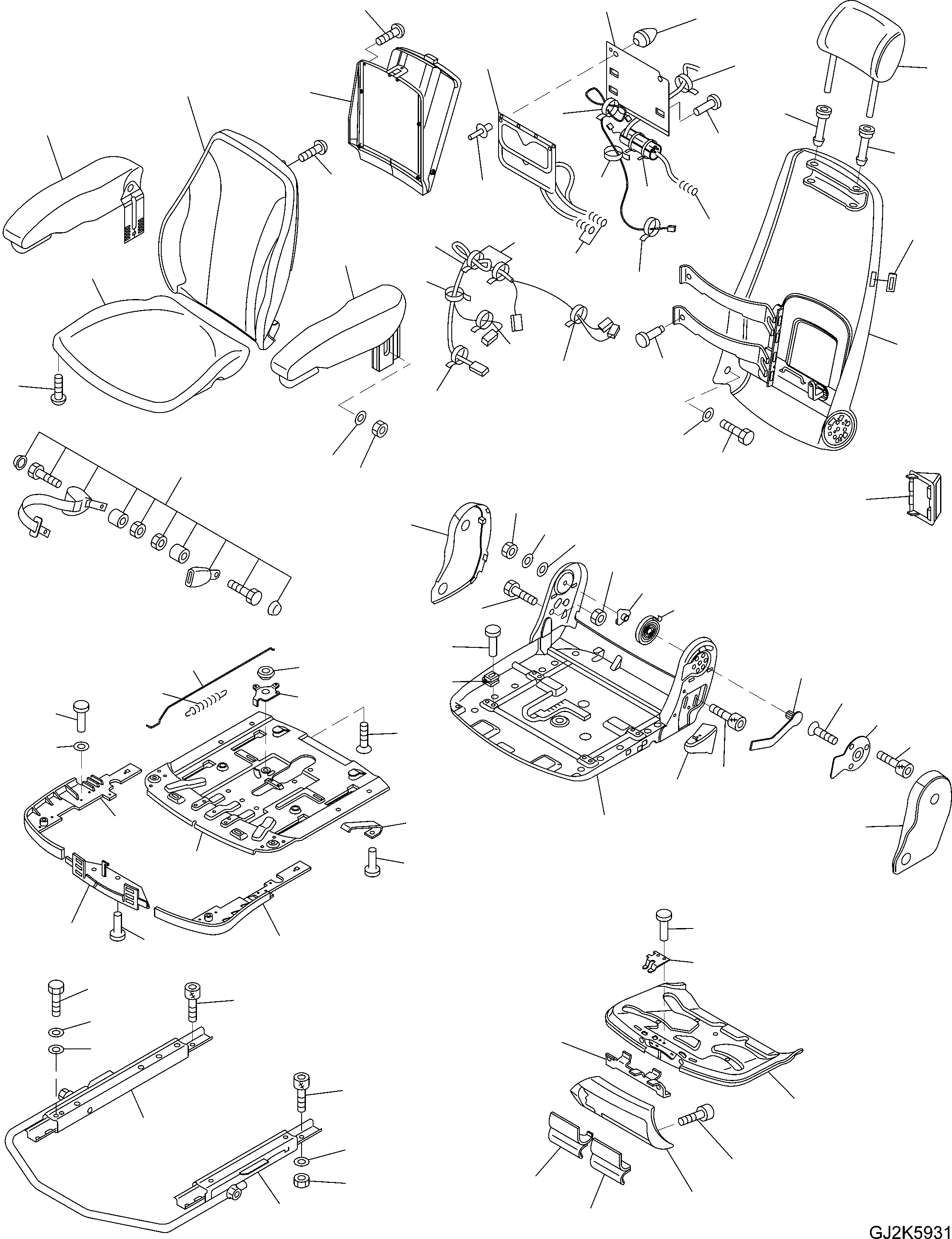 GJ2K5931