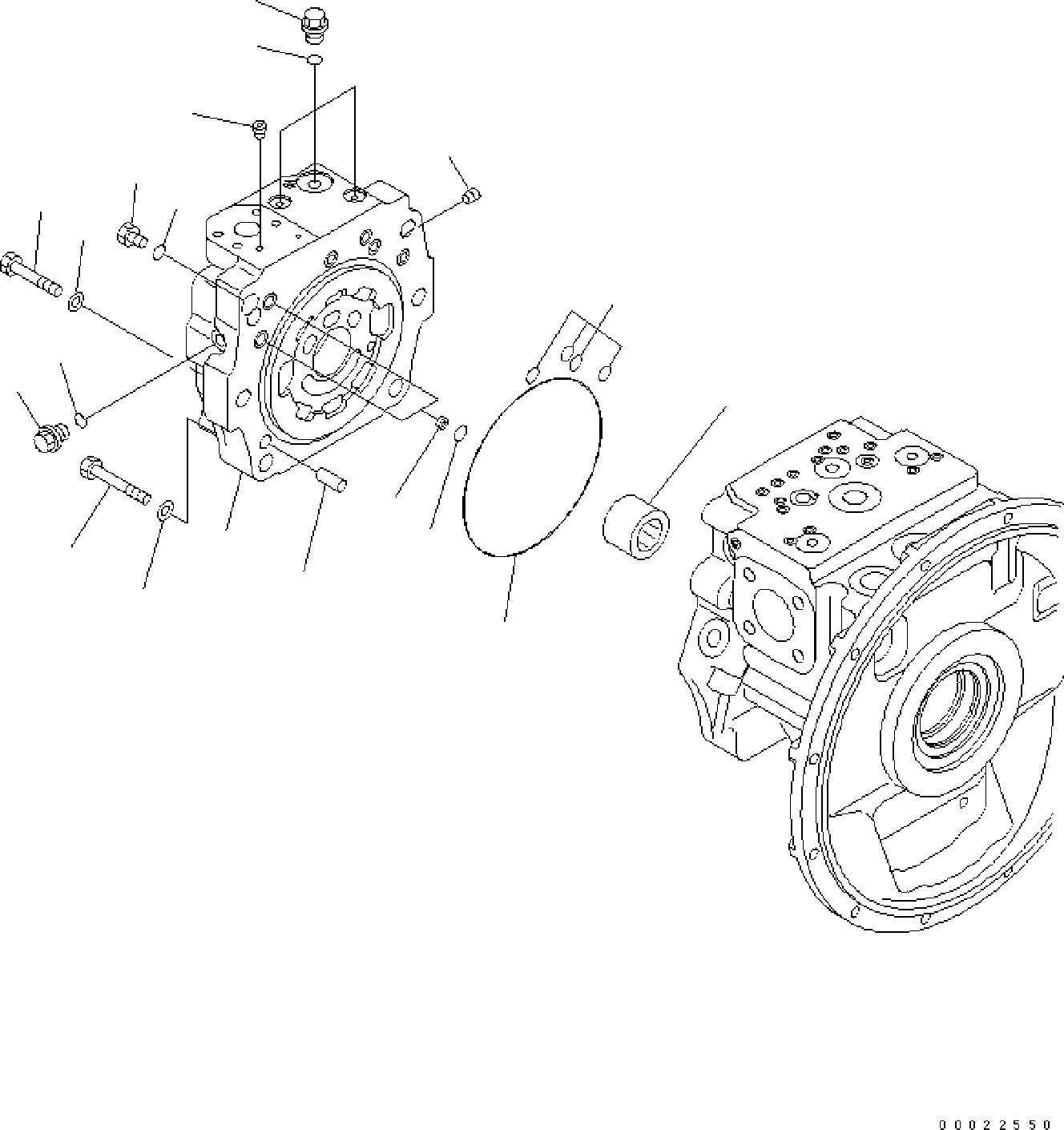 00022550