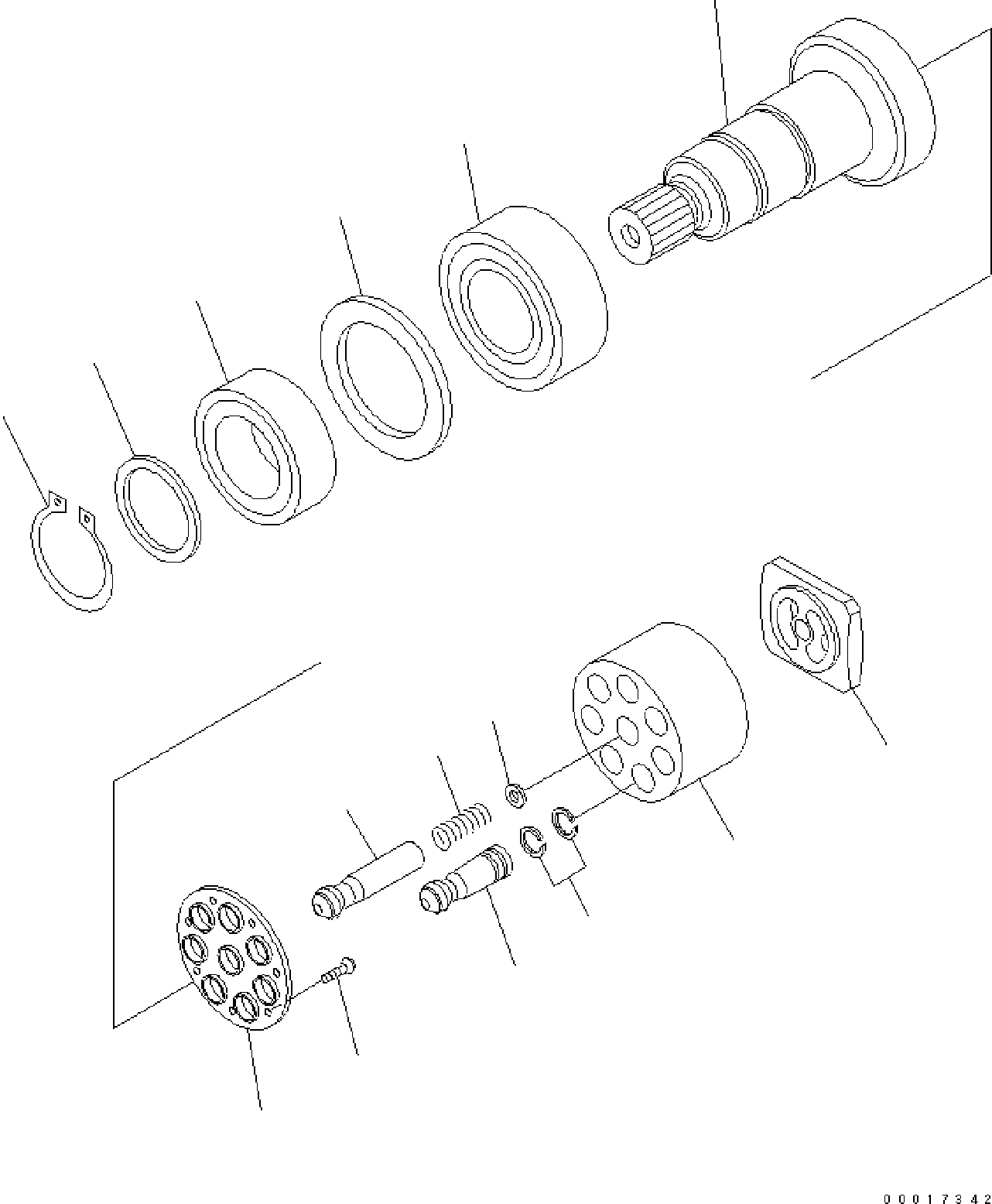 00017342