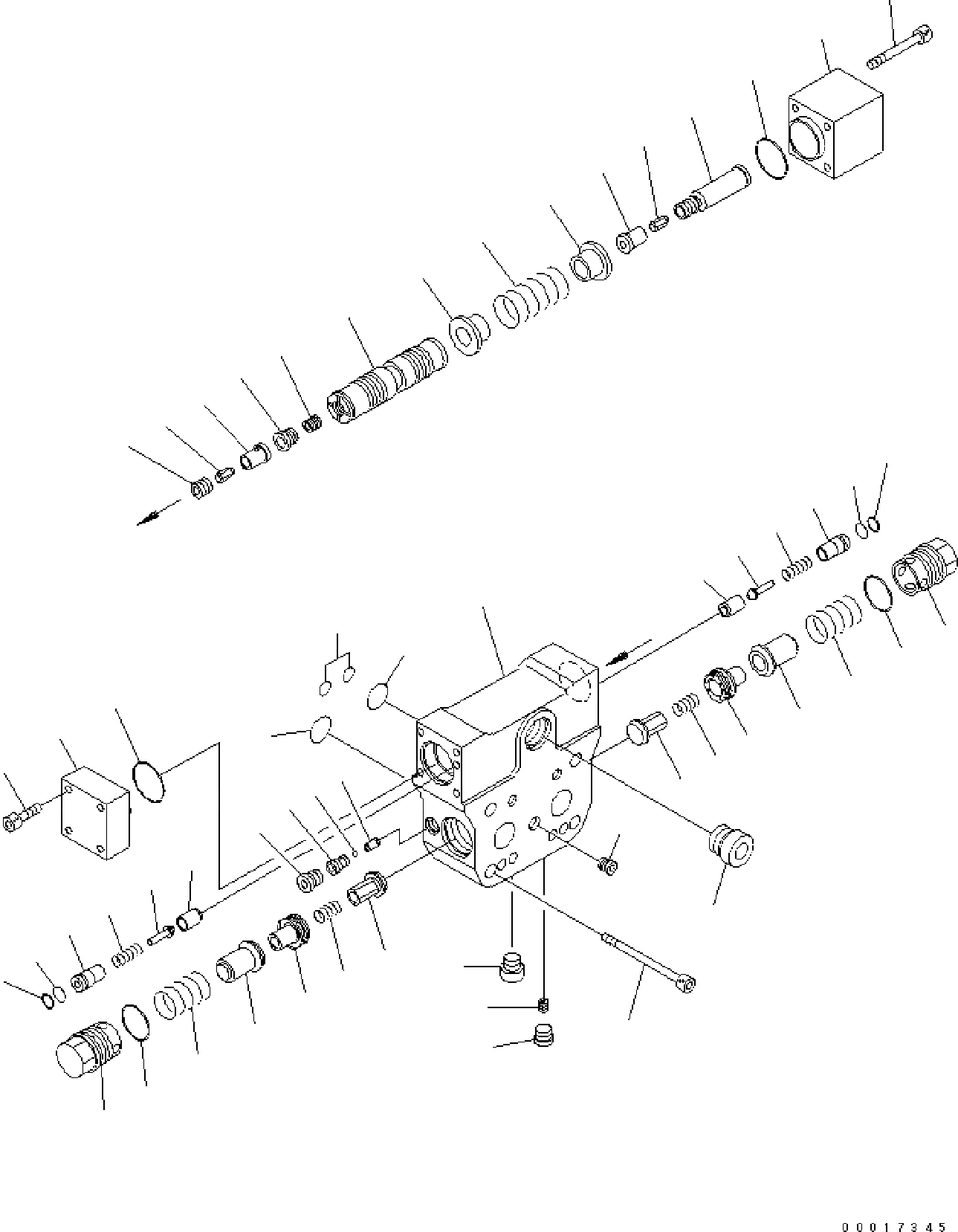 00017345