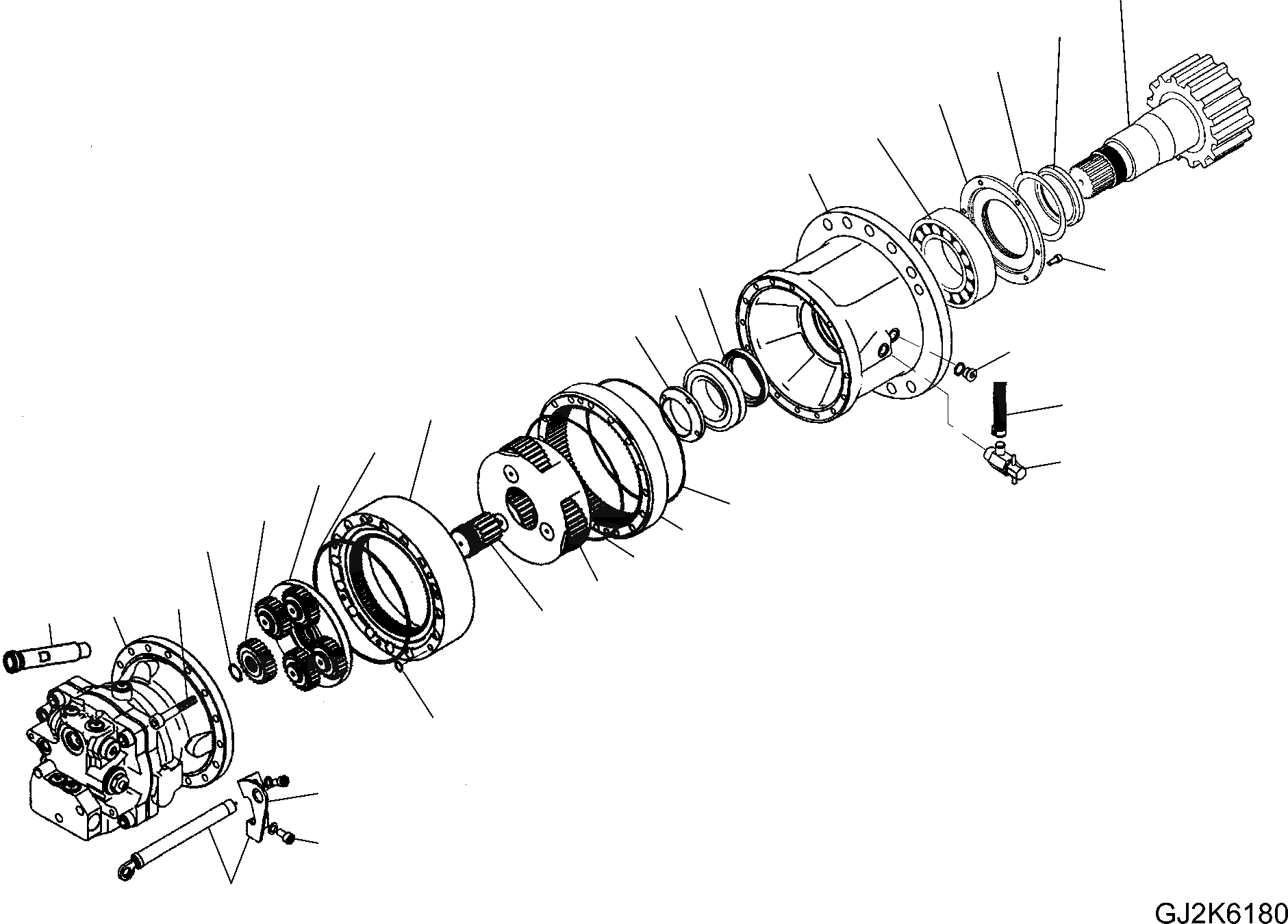 GJ2K6180