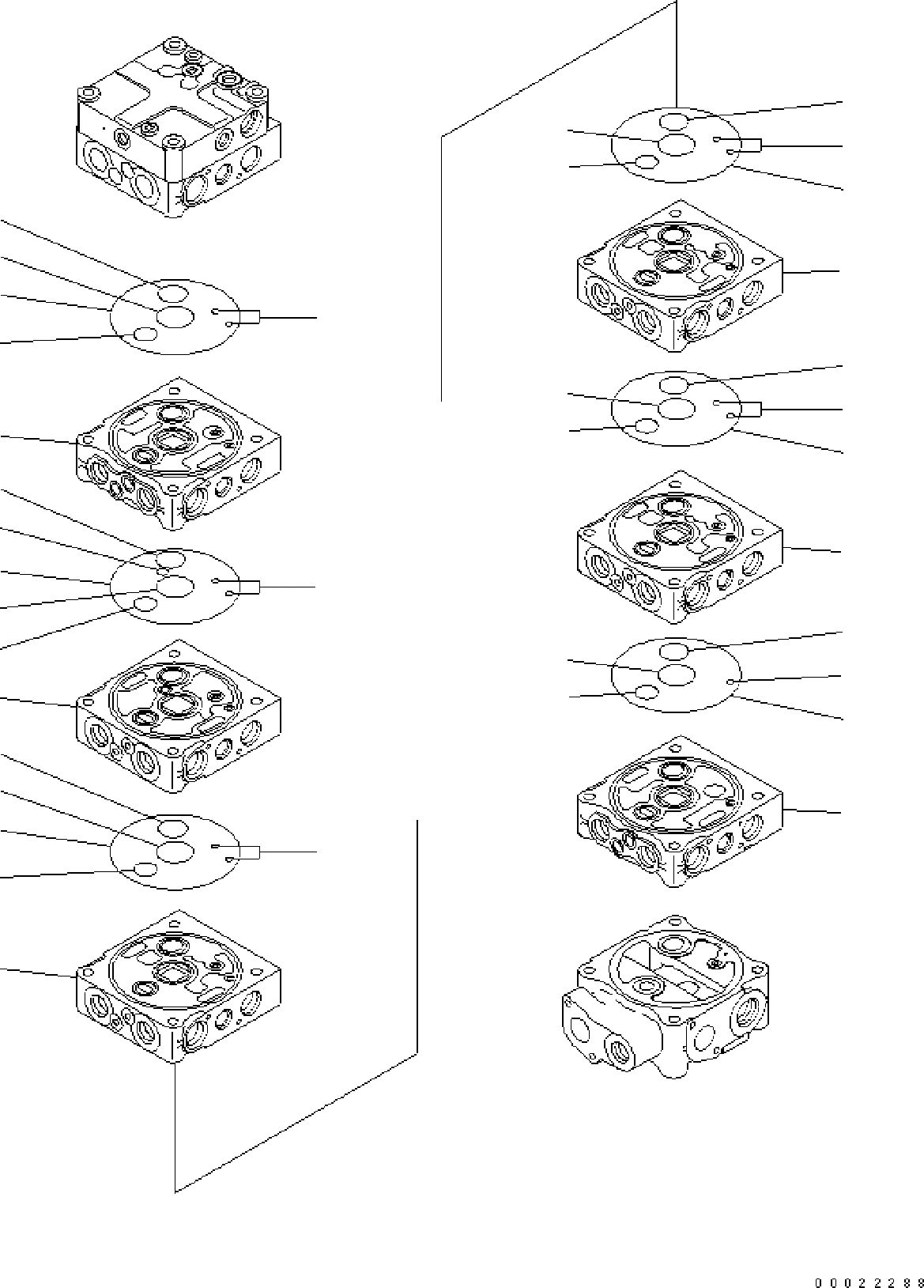 00022288