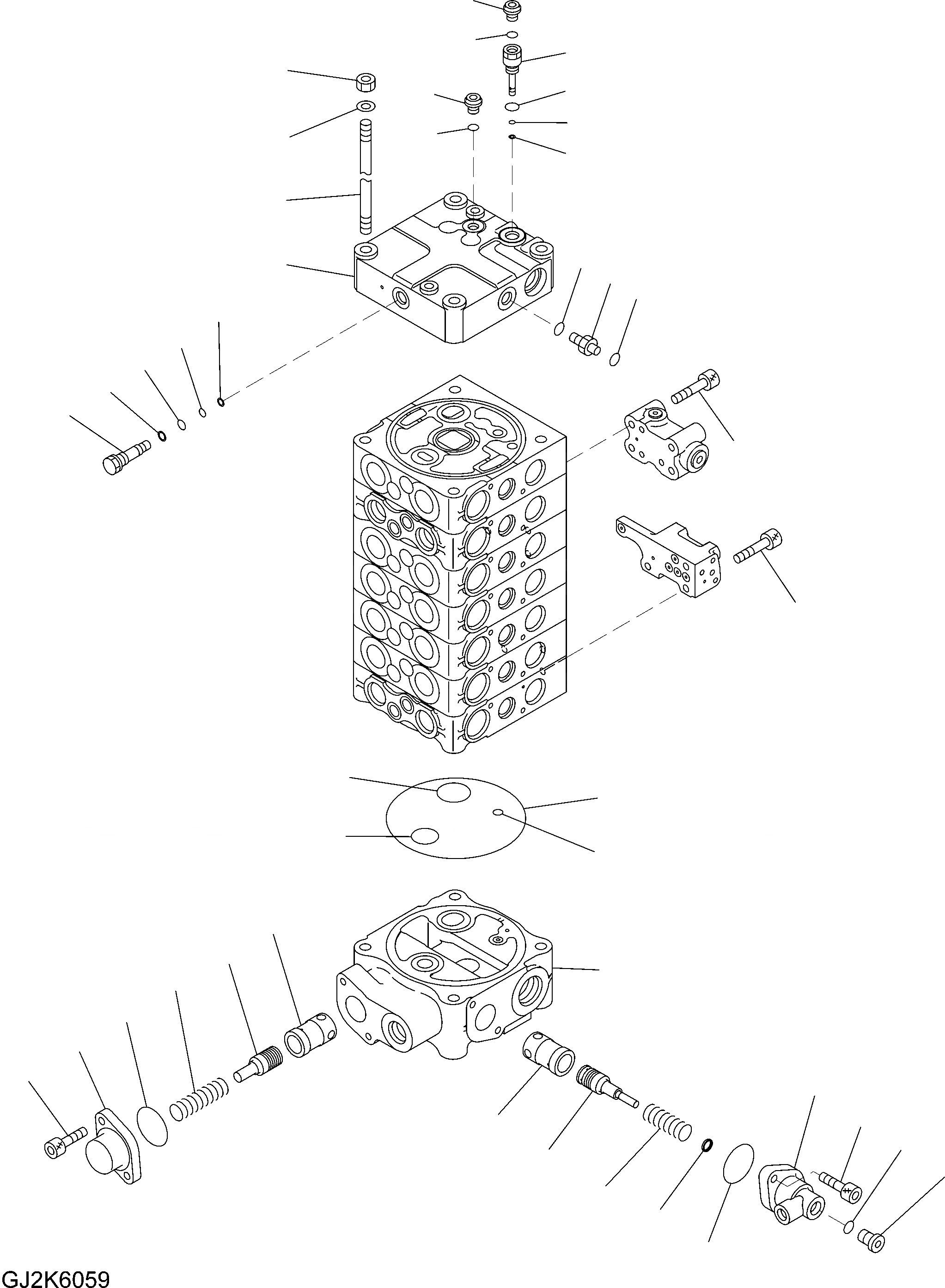 GJ2K6059