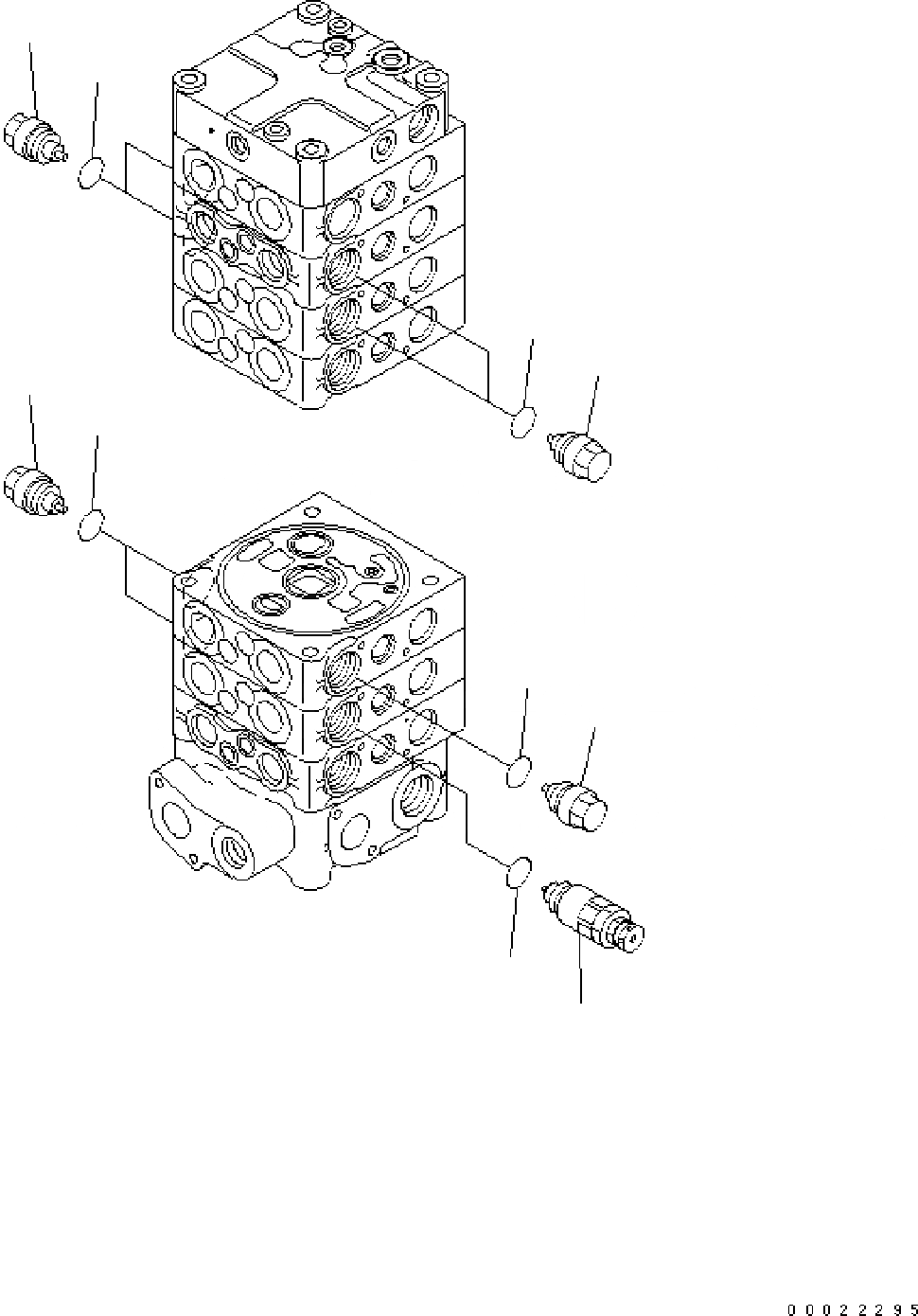 00022295