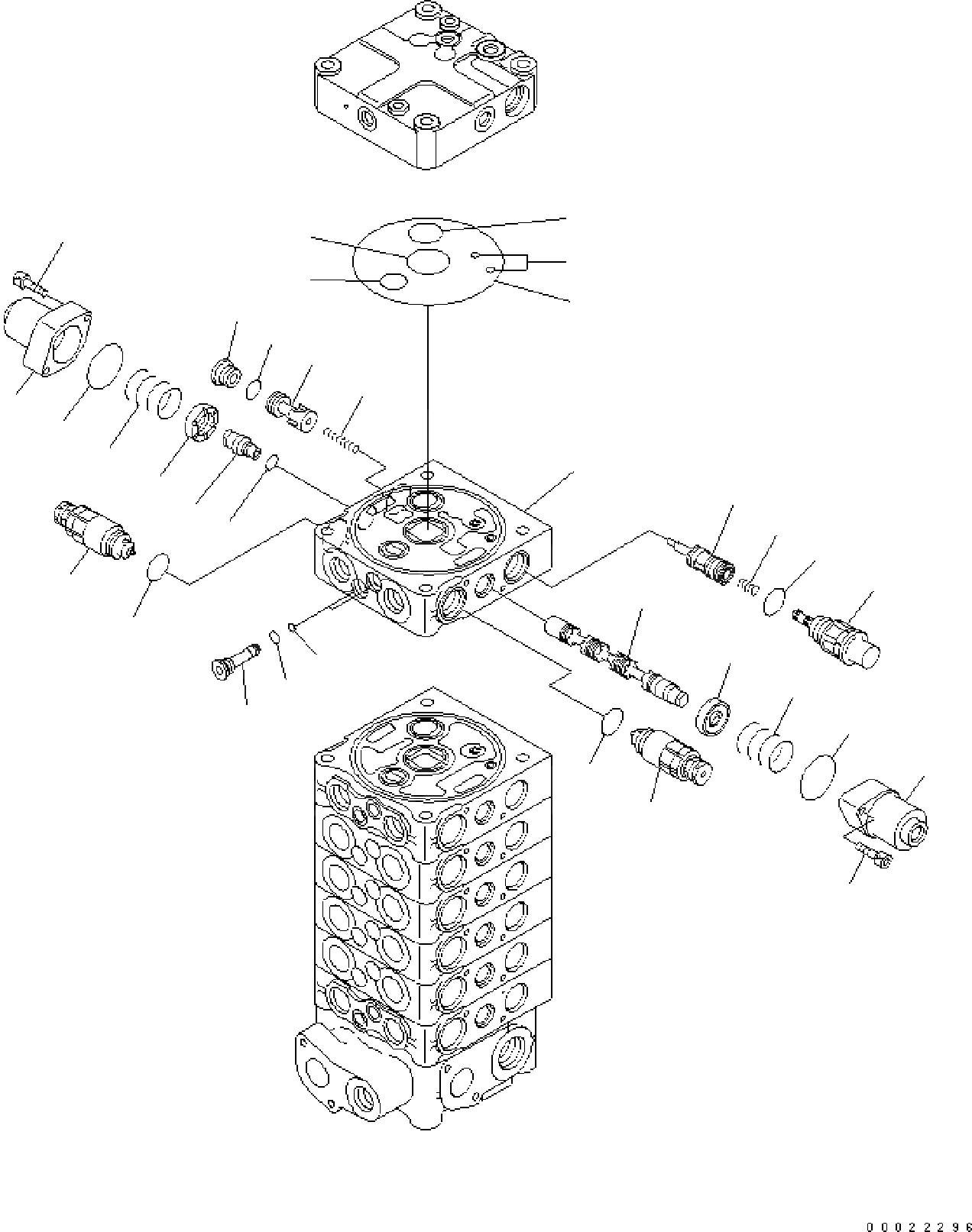 00022296