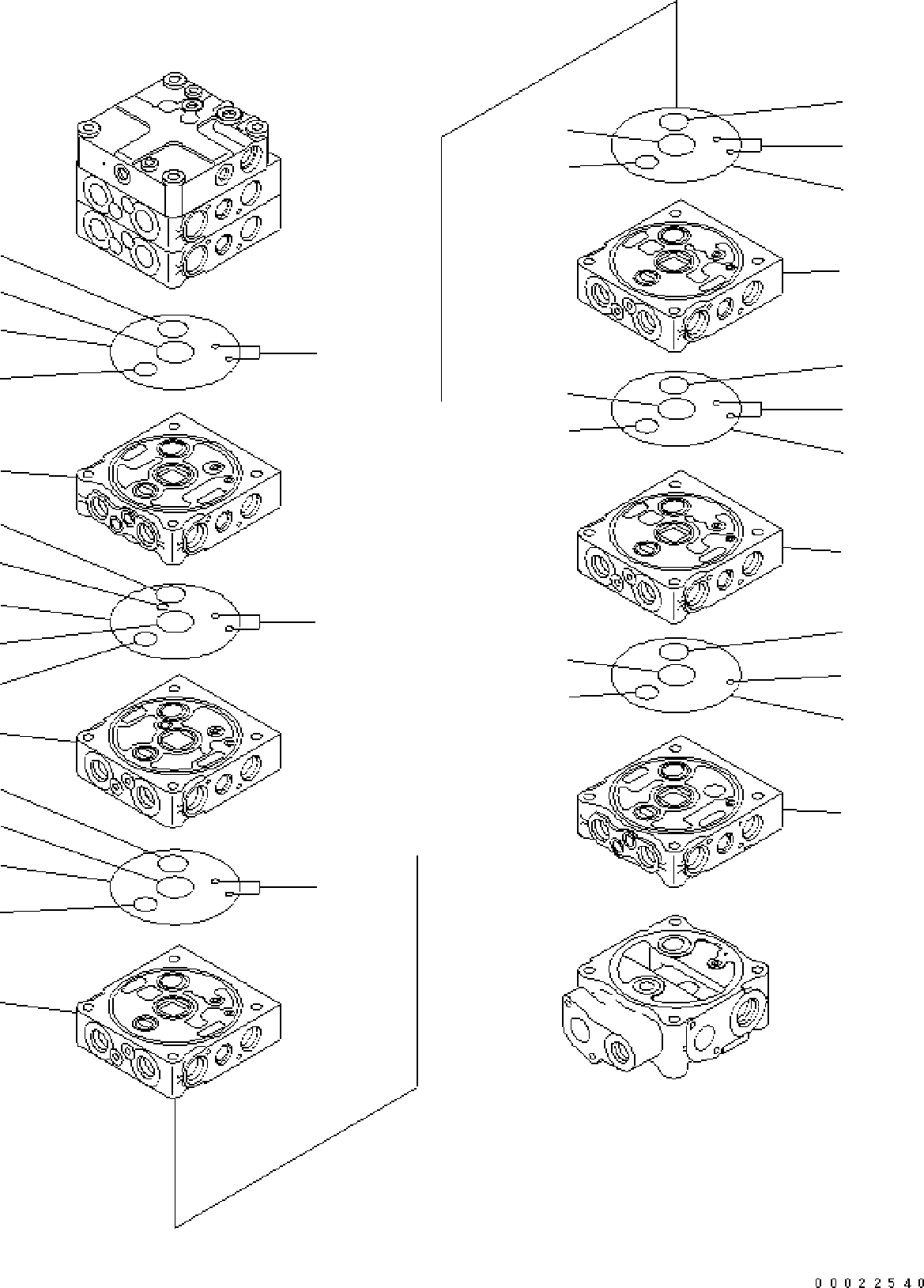 00022540