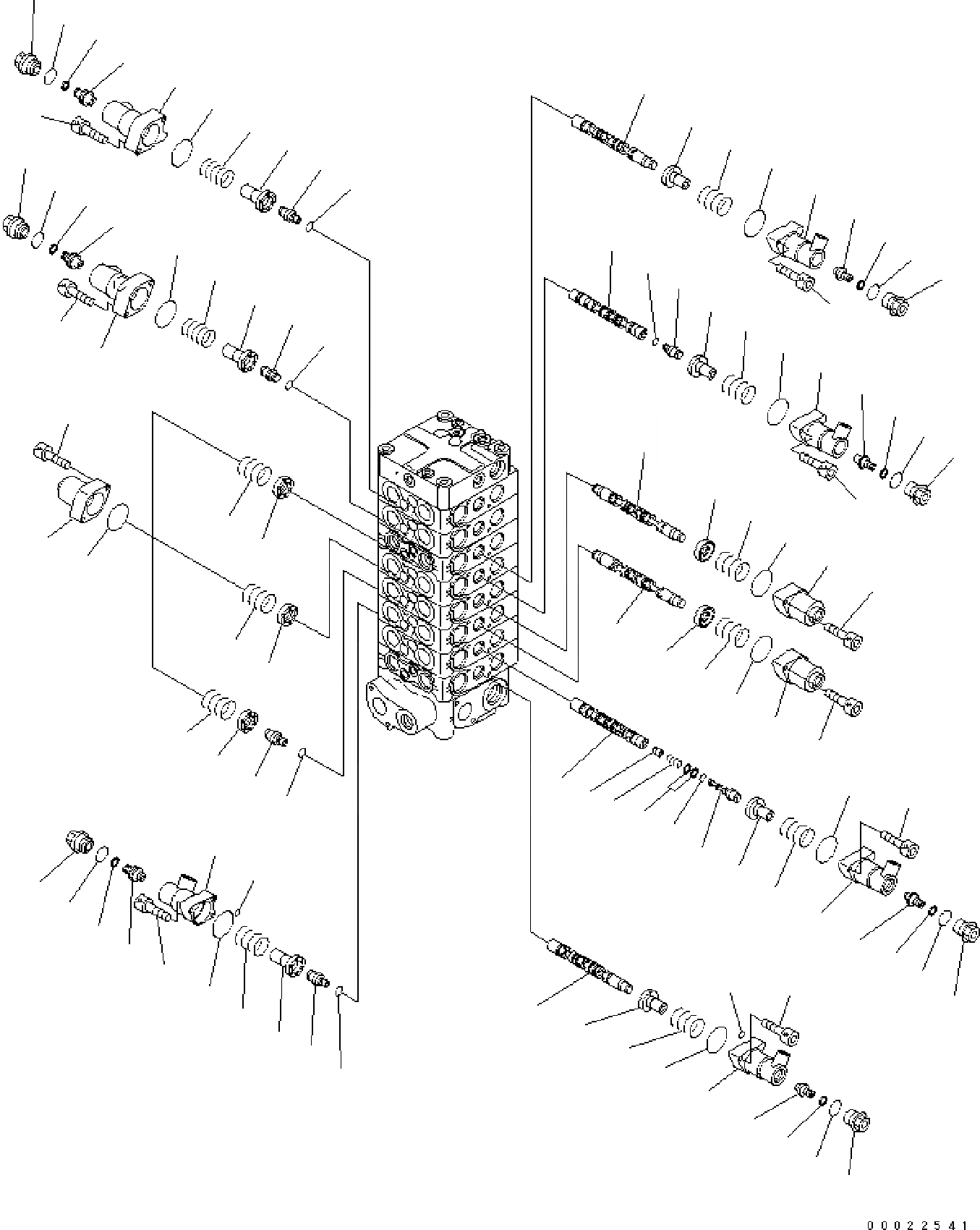 00022541