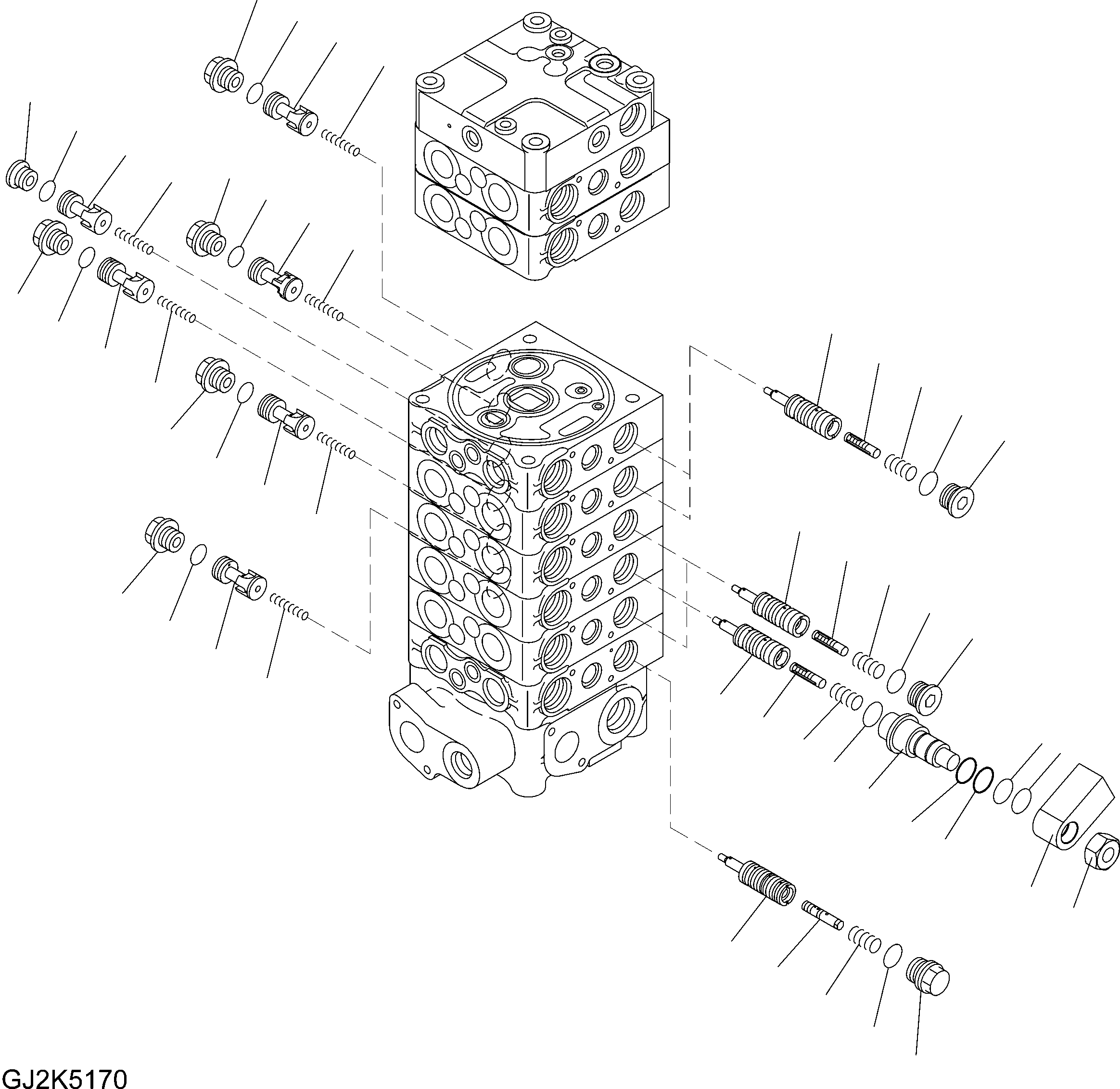 GJ2K5170