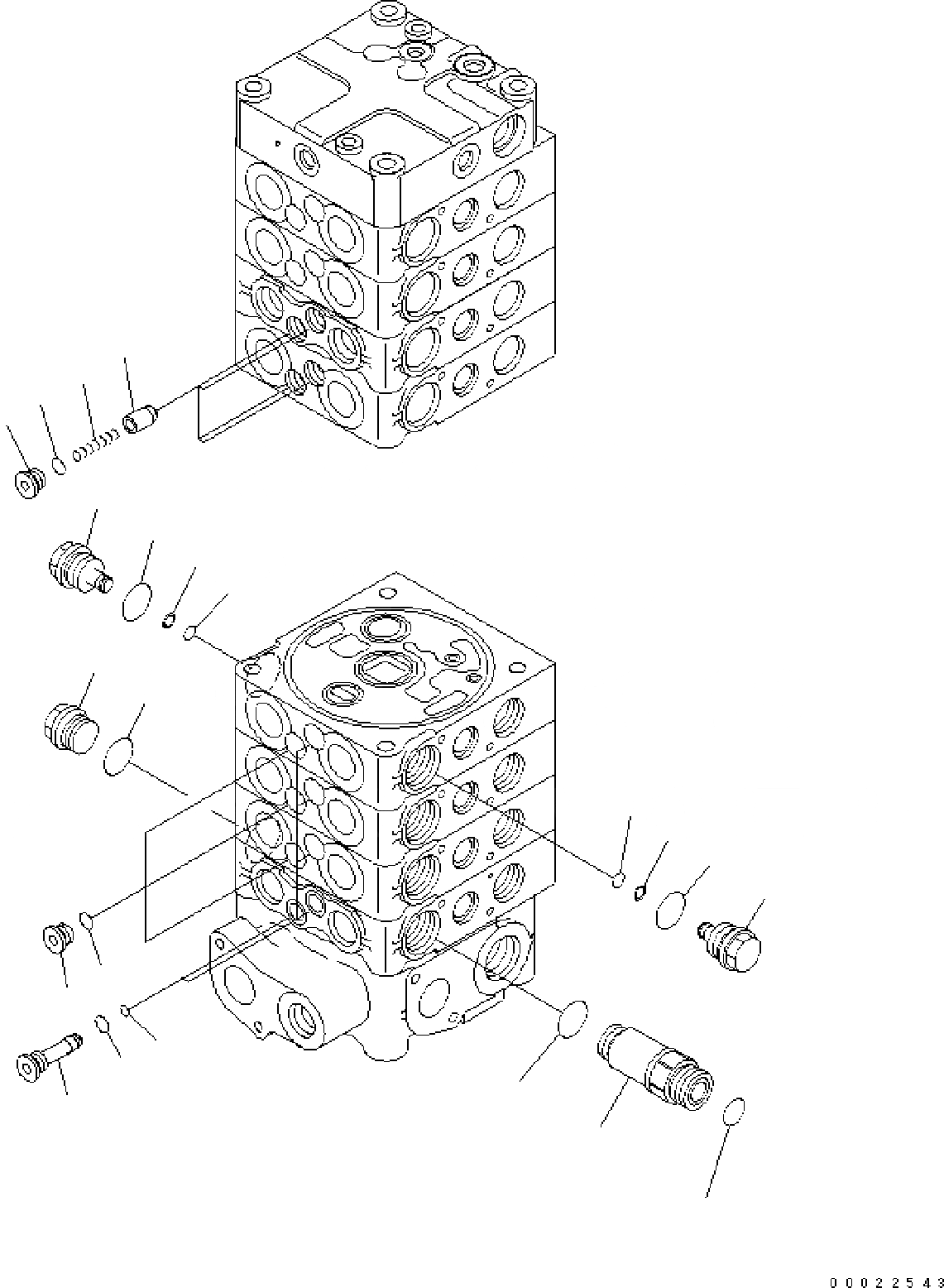 00022543