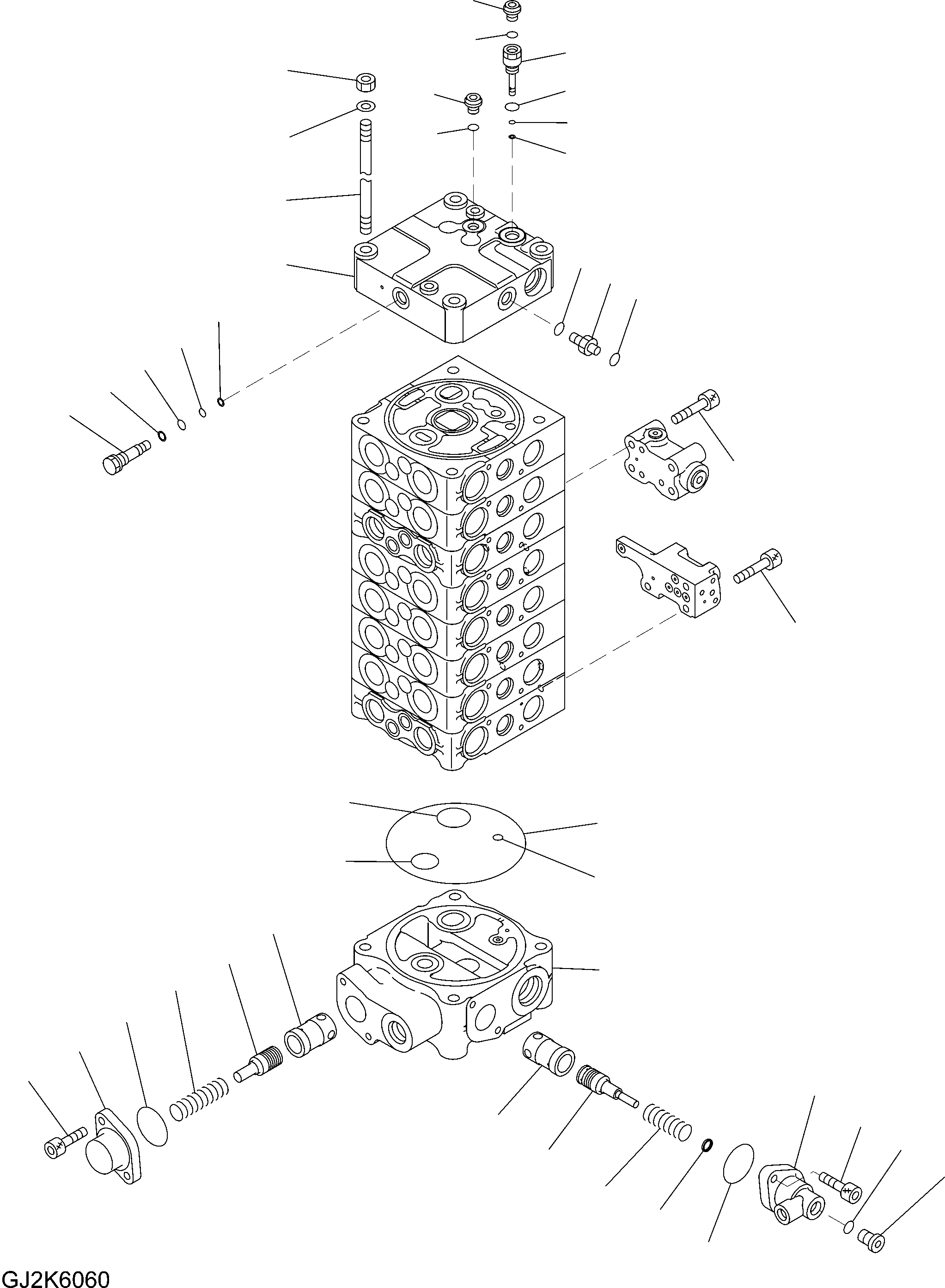 GJ2K6060