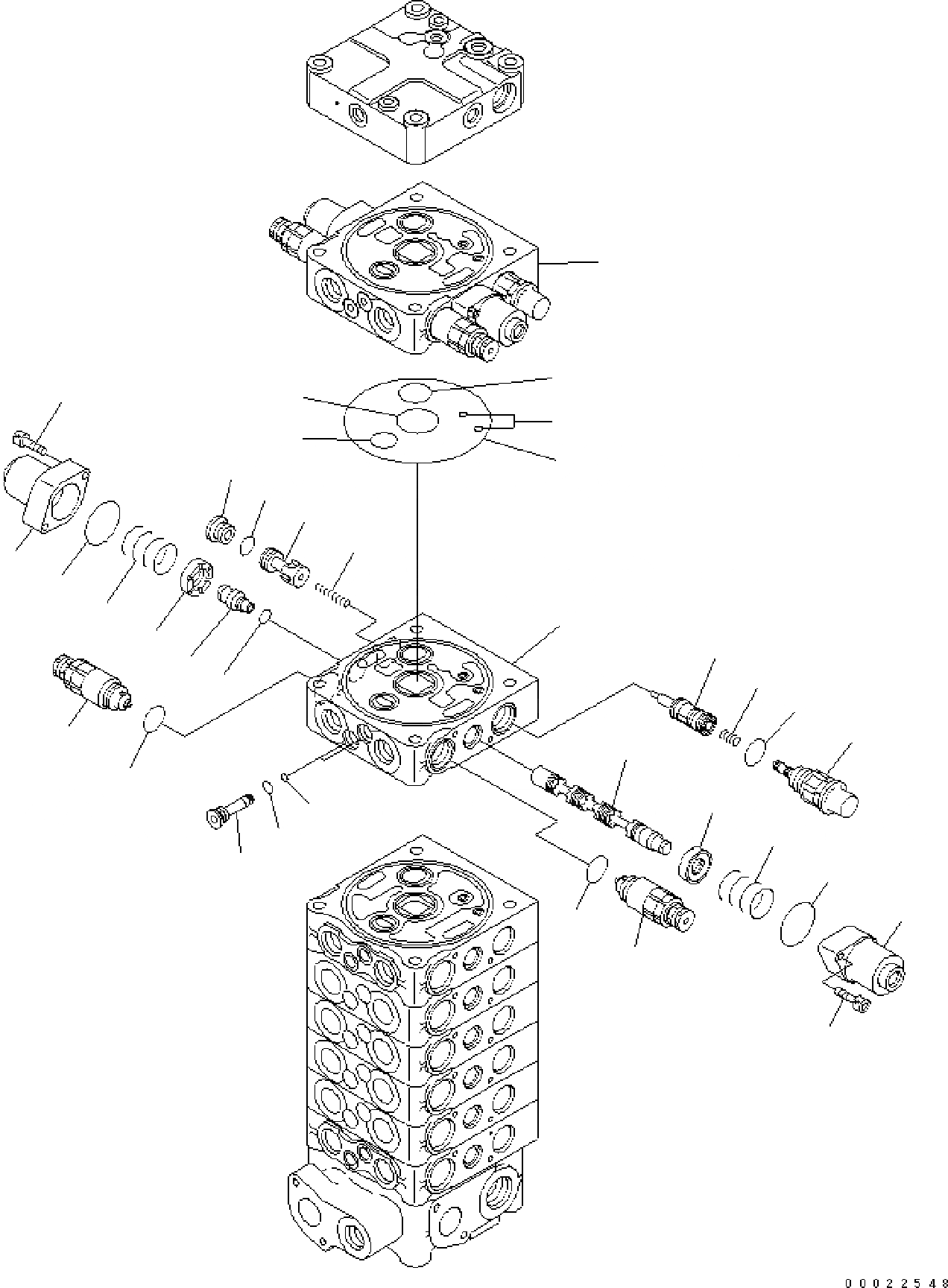 00022548