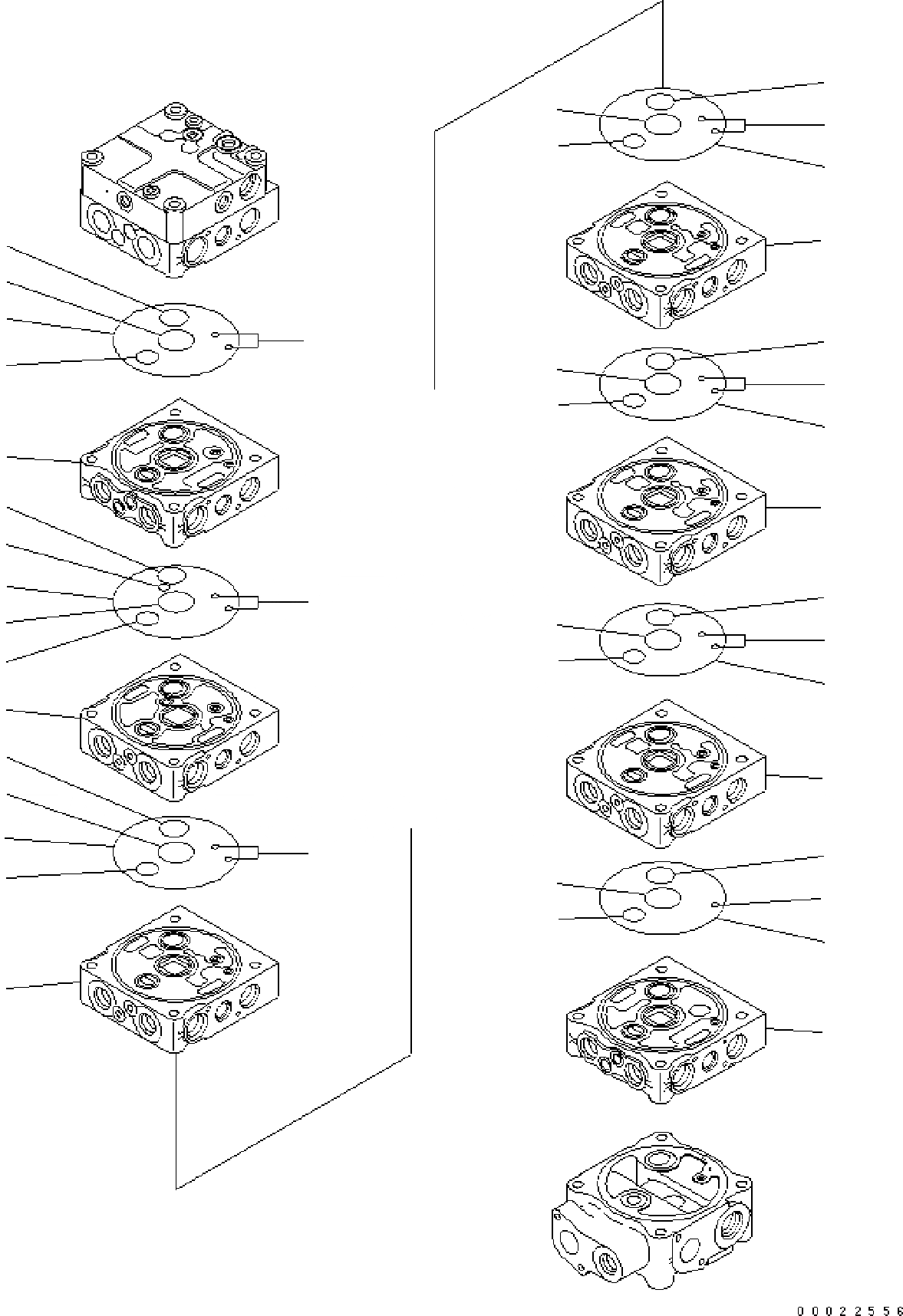 00022556