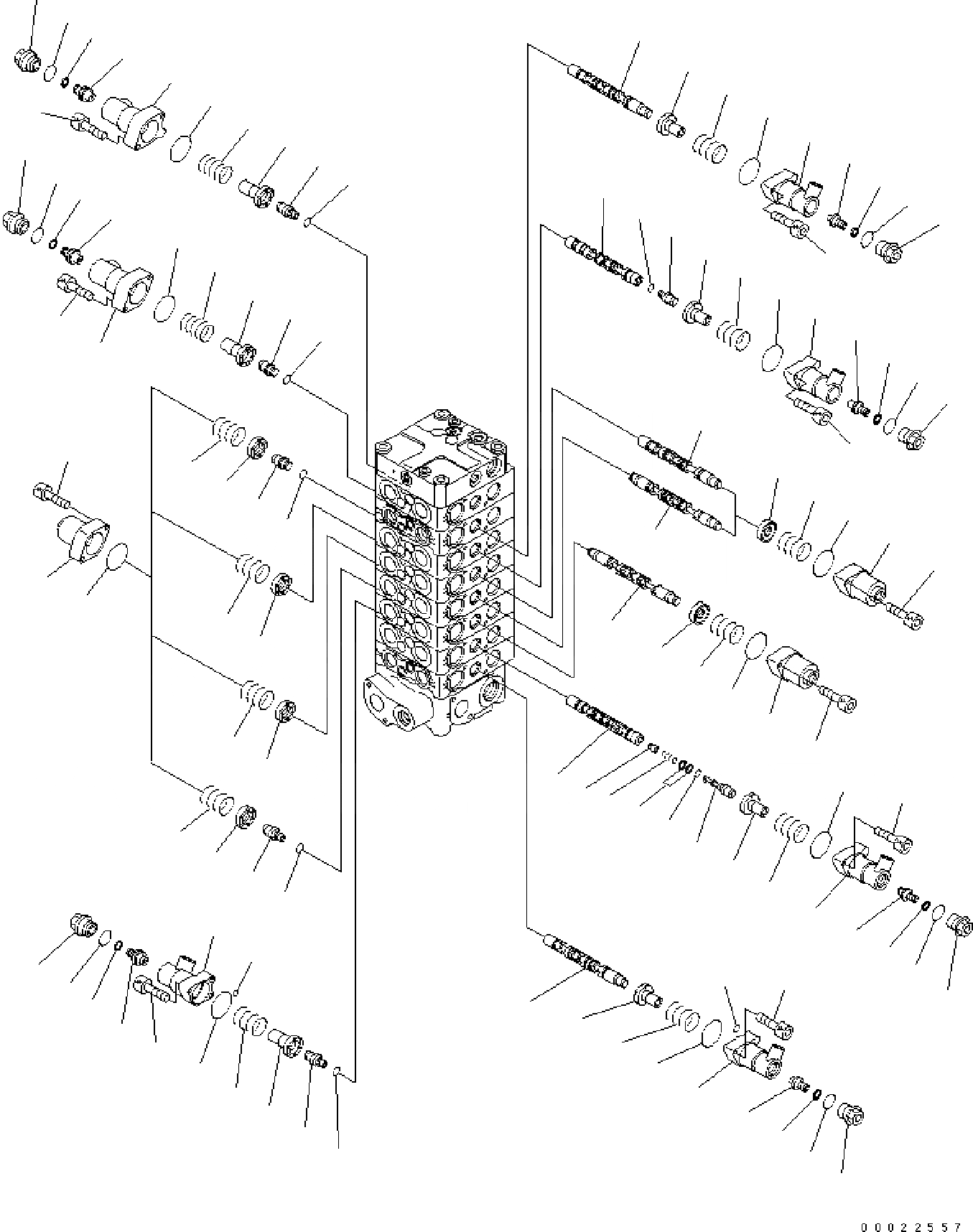 00022557