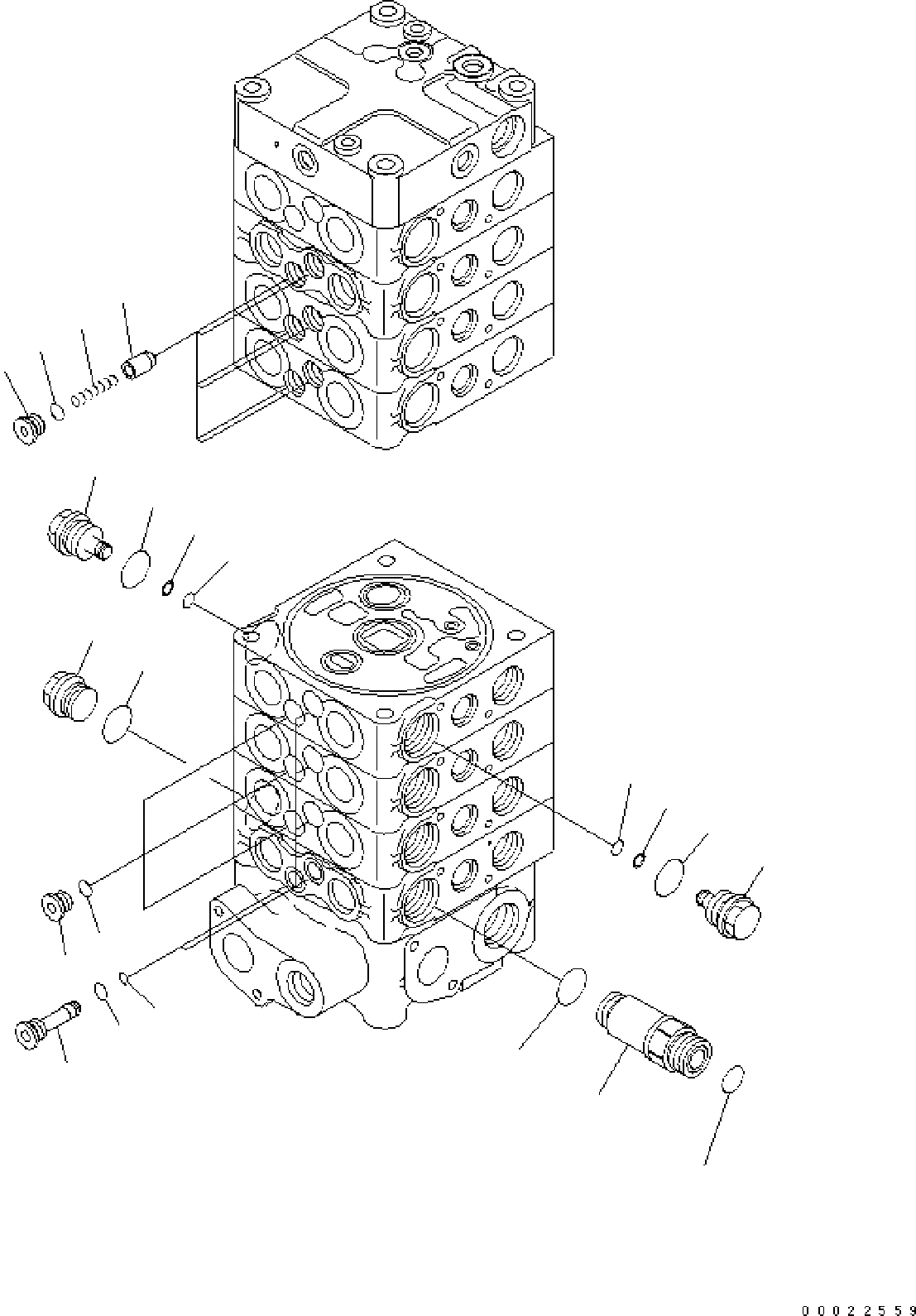 00022559