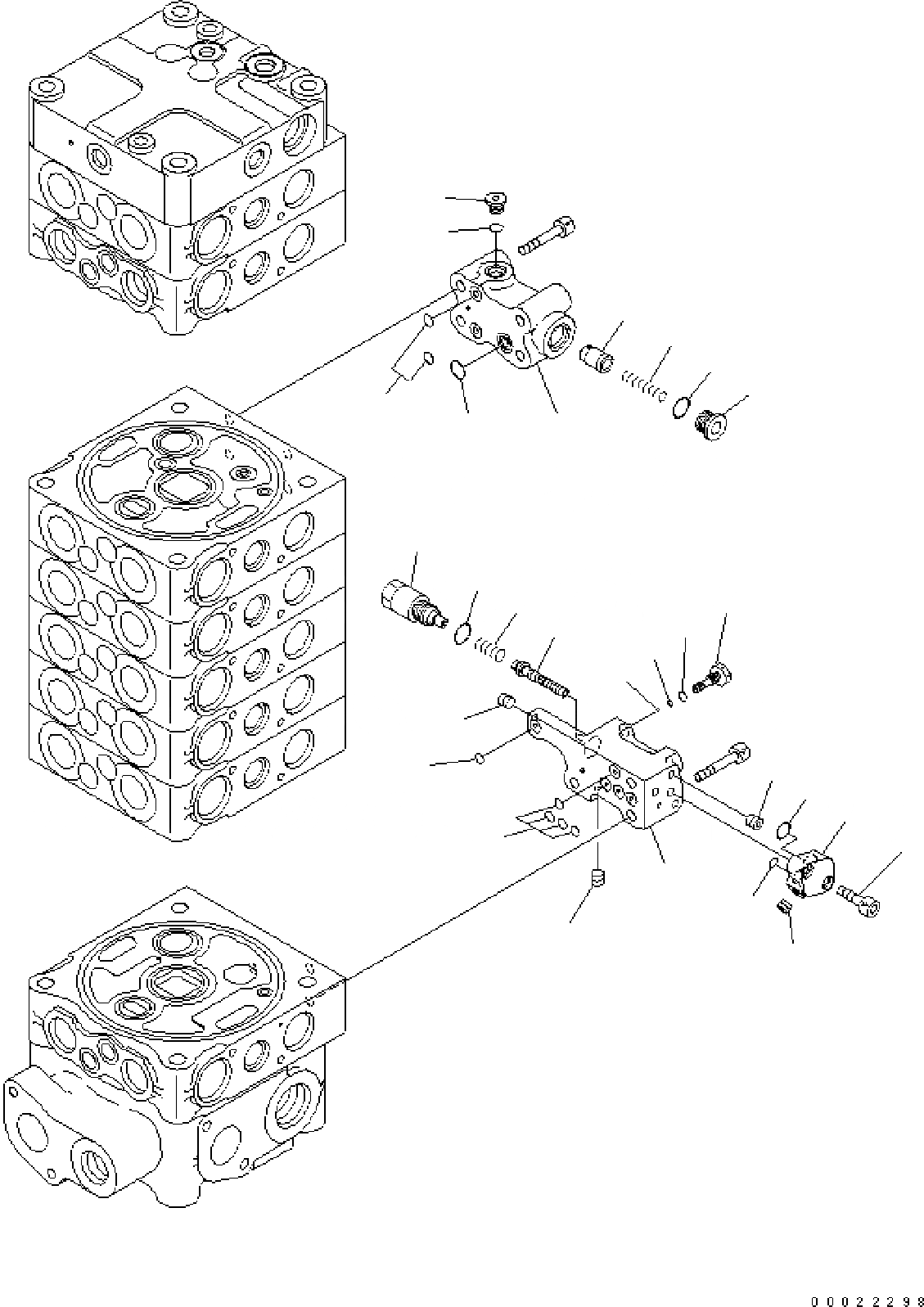 00022298