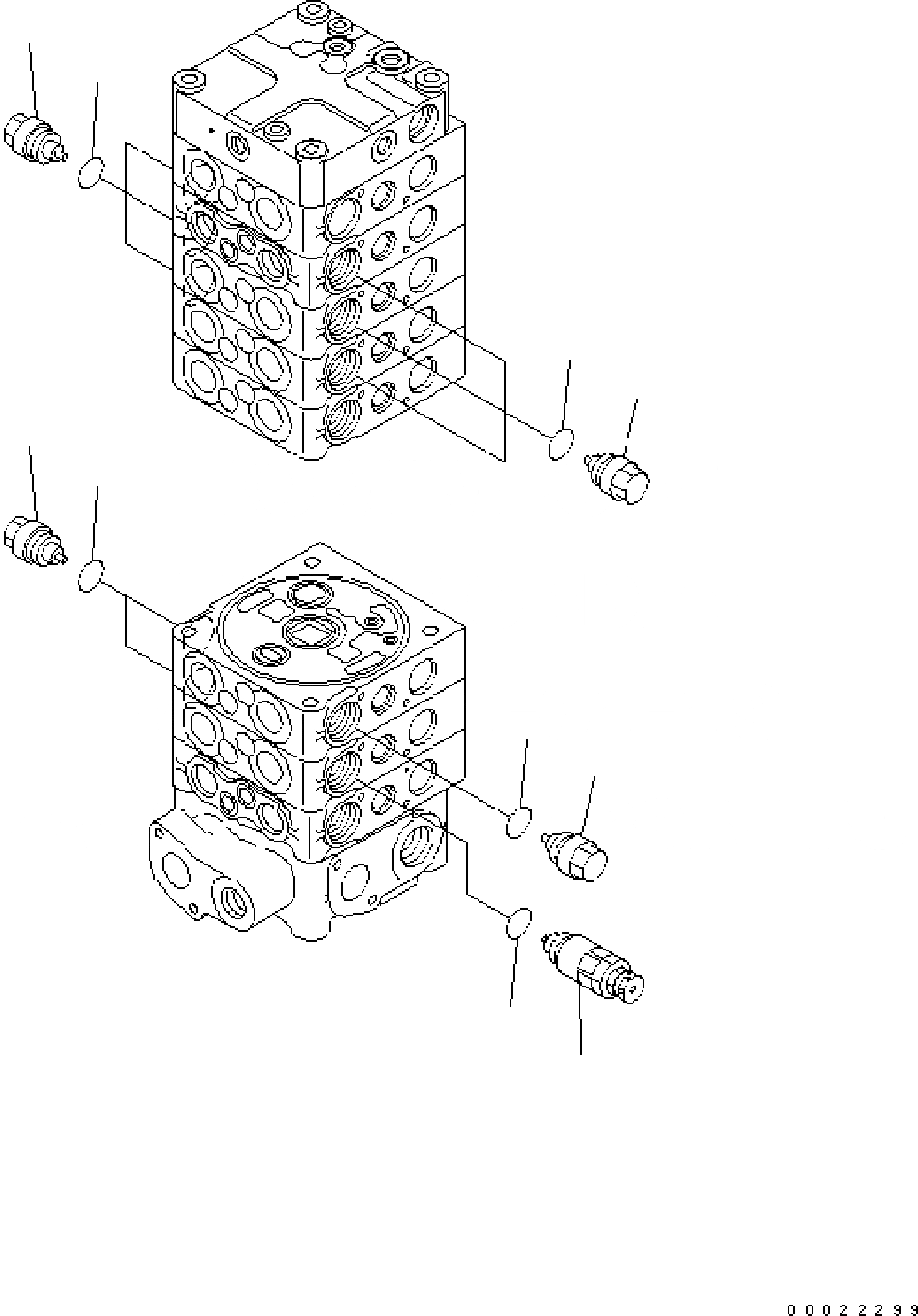 00022299