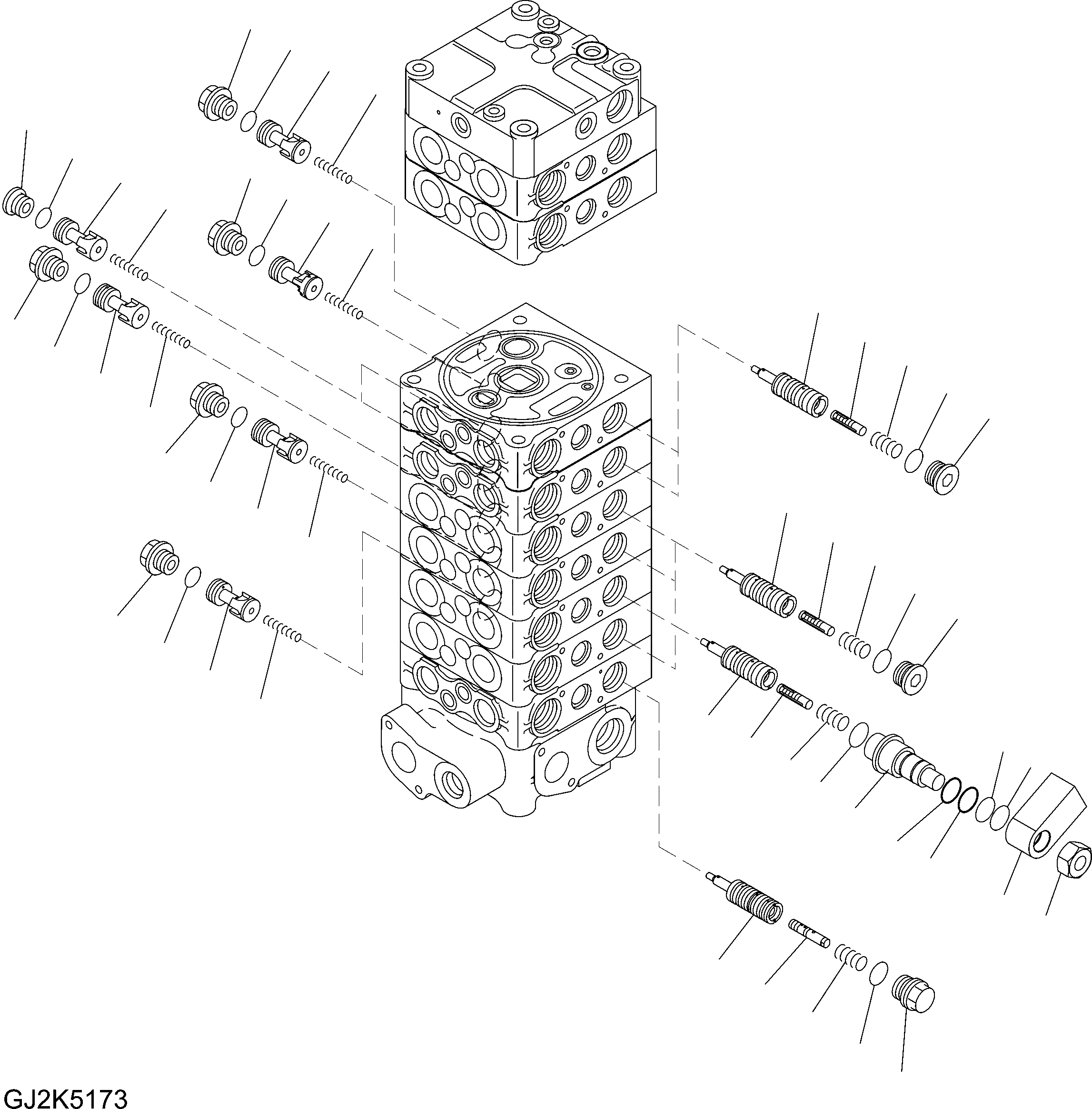 GJ2K5173