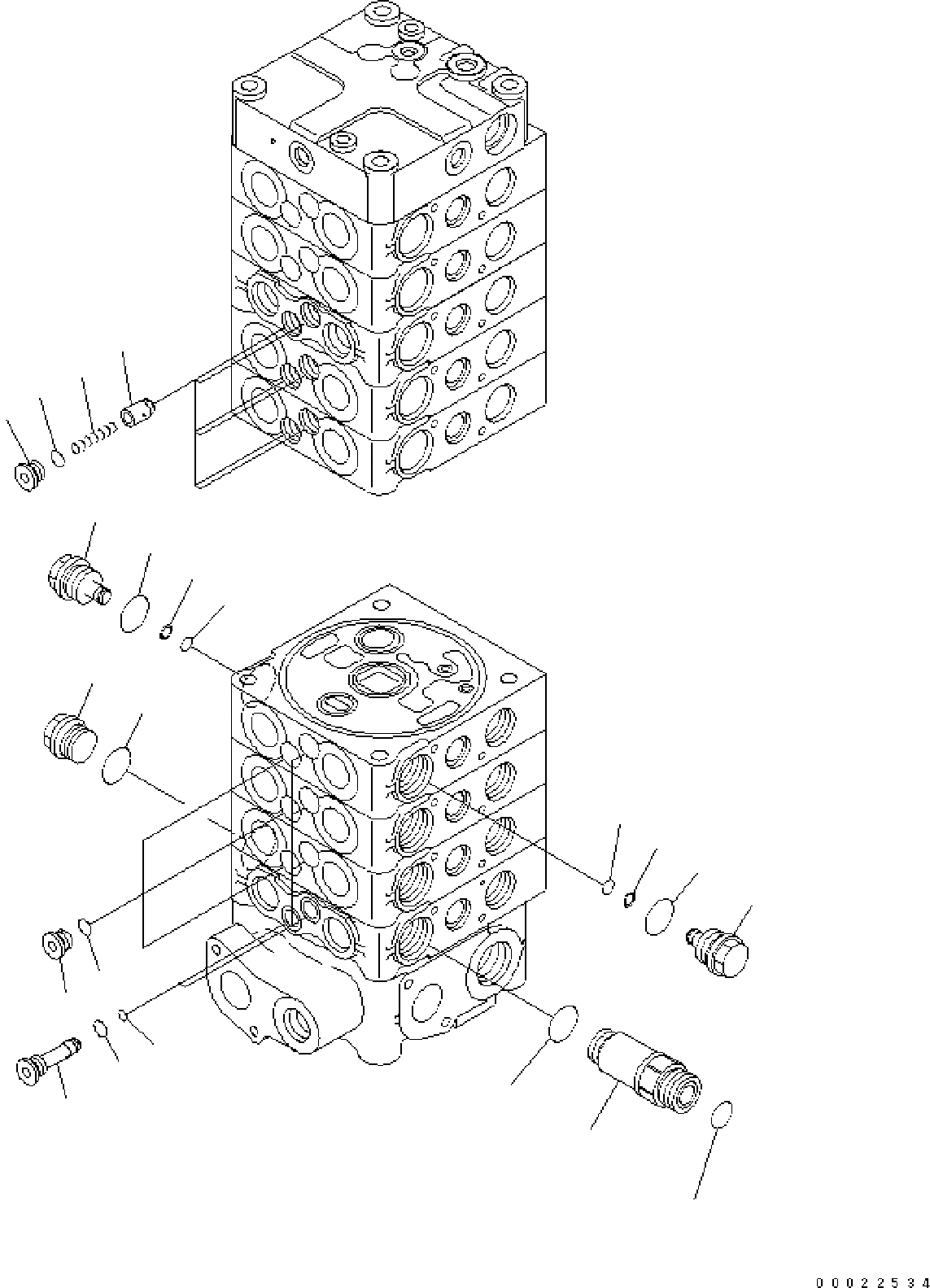 00022534