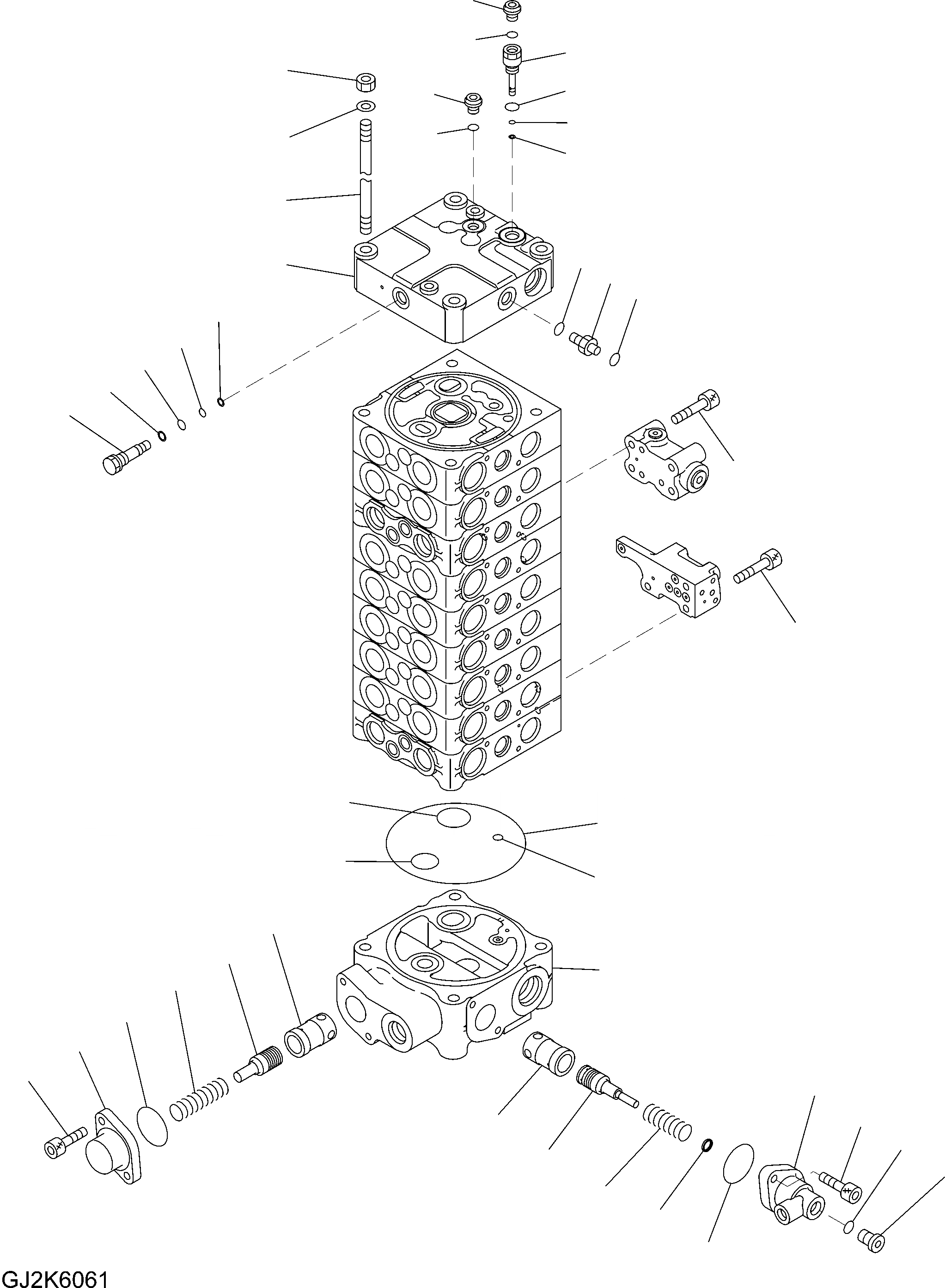 GJ2K6061